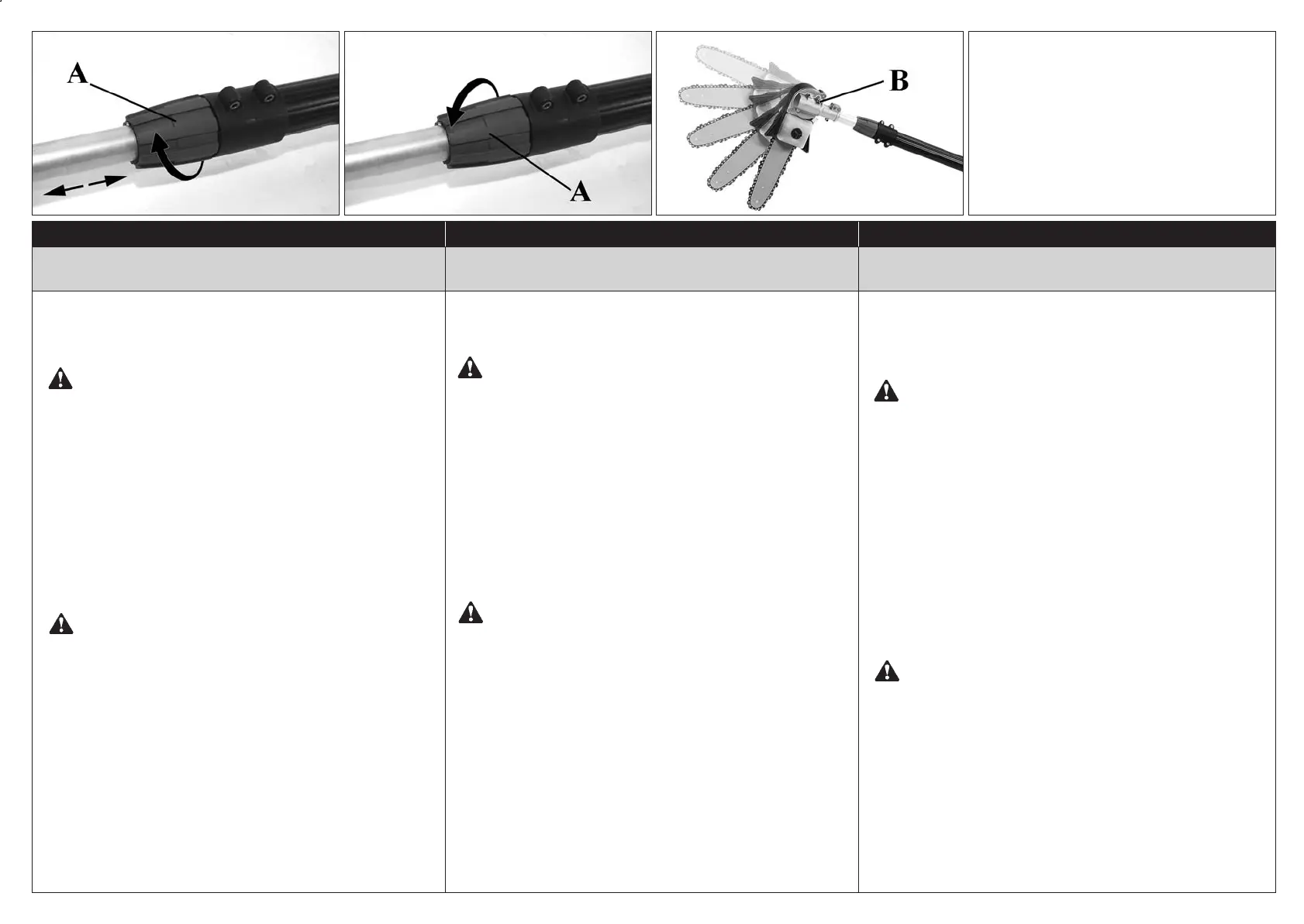 A

A

B