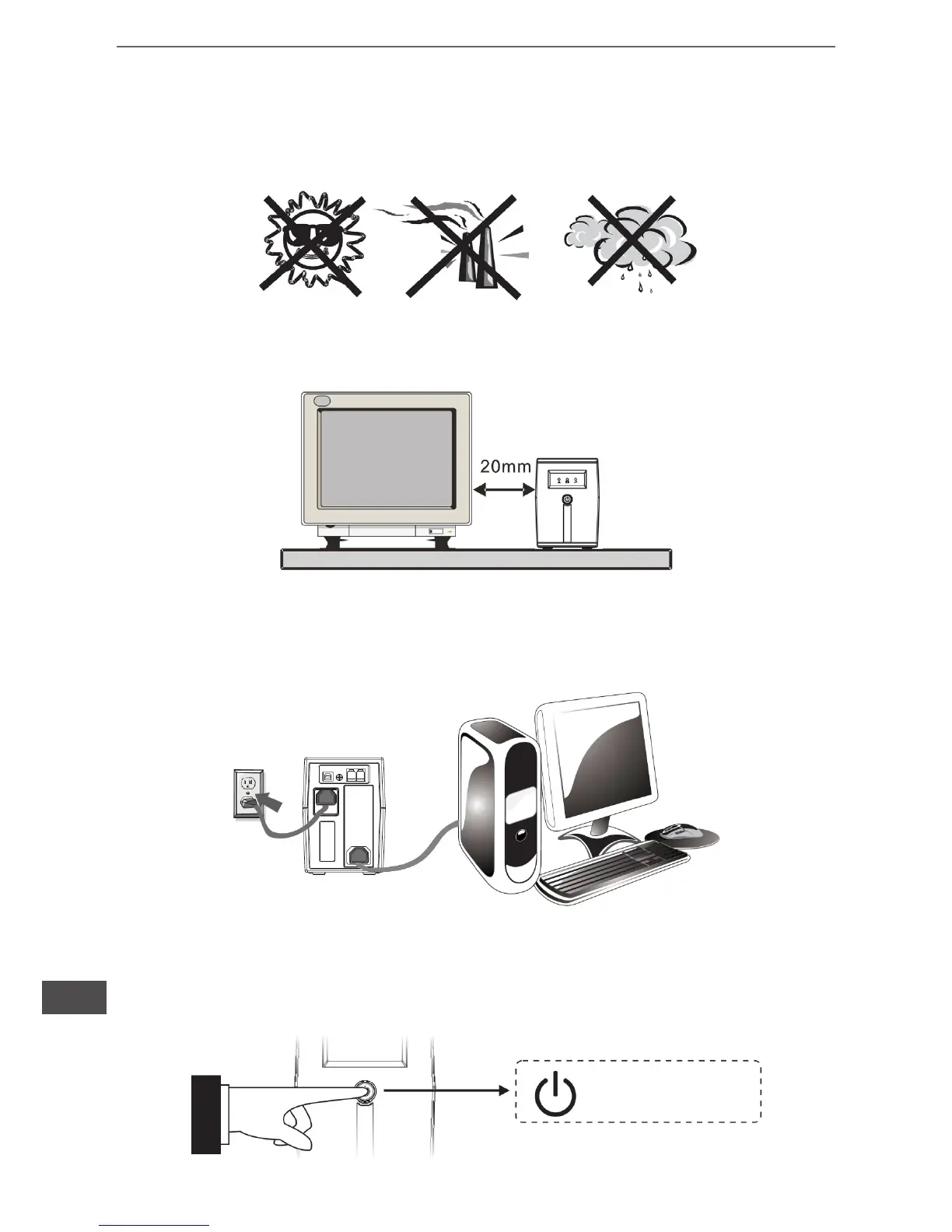 20mm