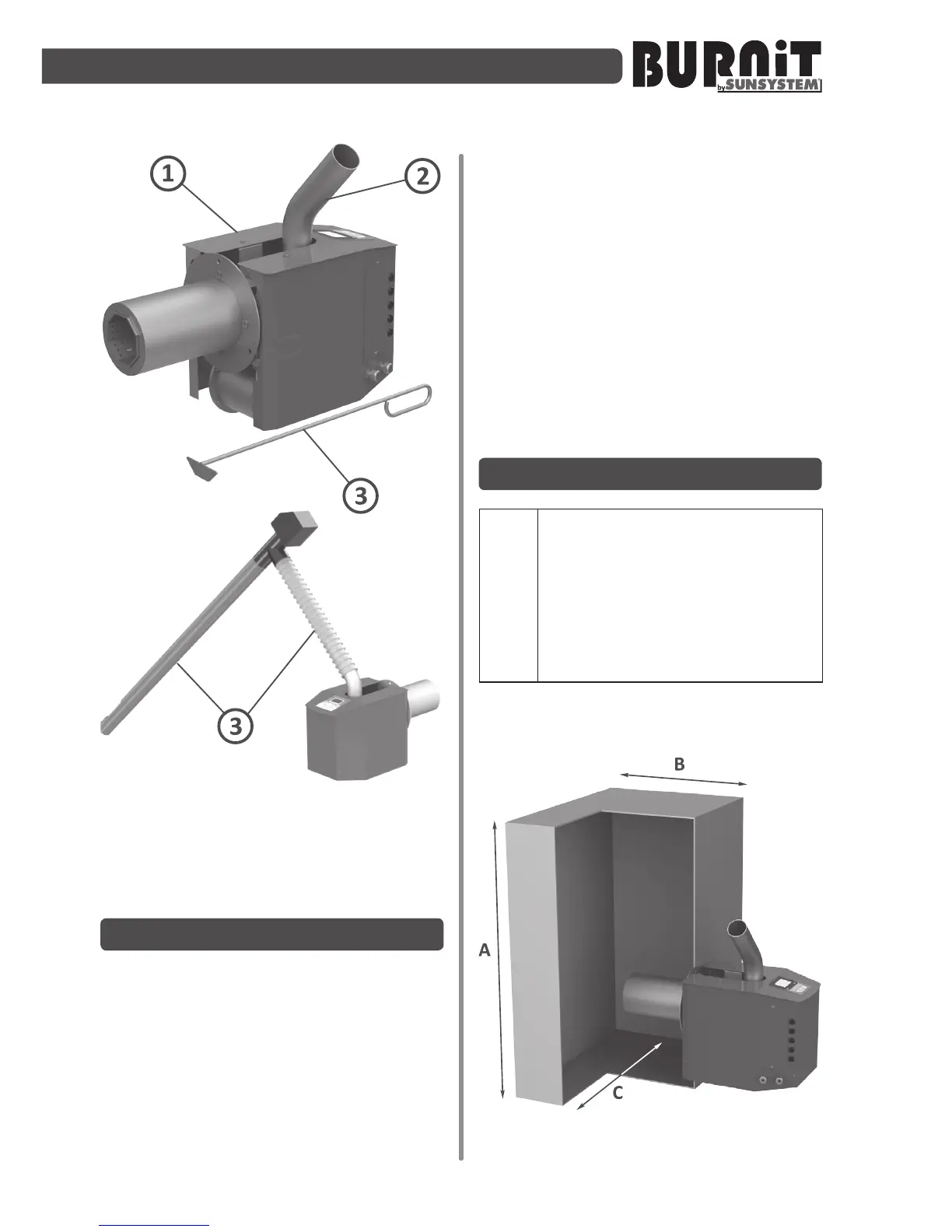 BURNiT by SUNSYSTEM

1

2

3

3

B

A

C