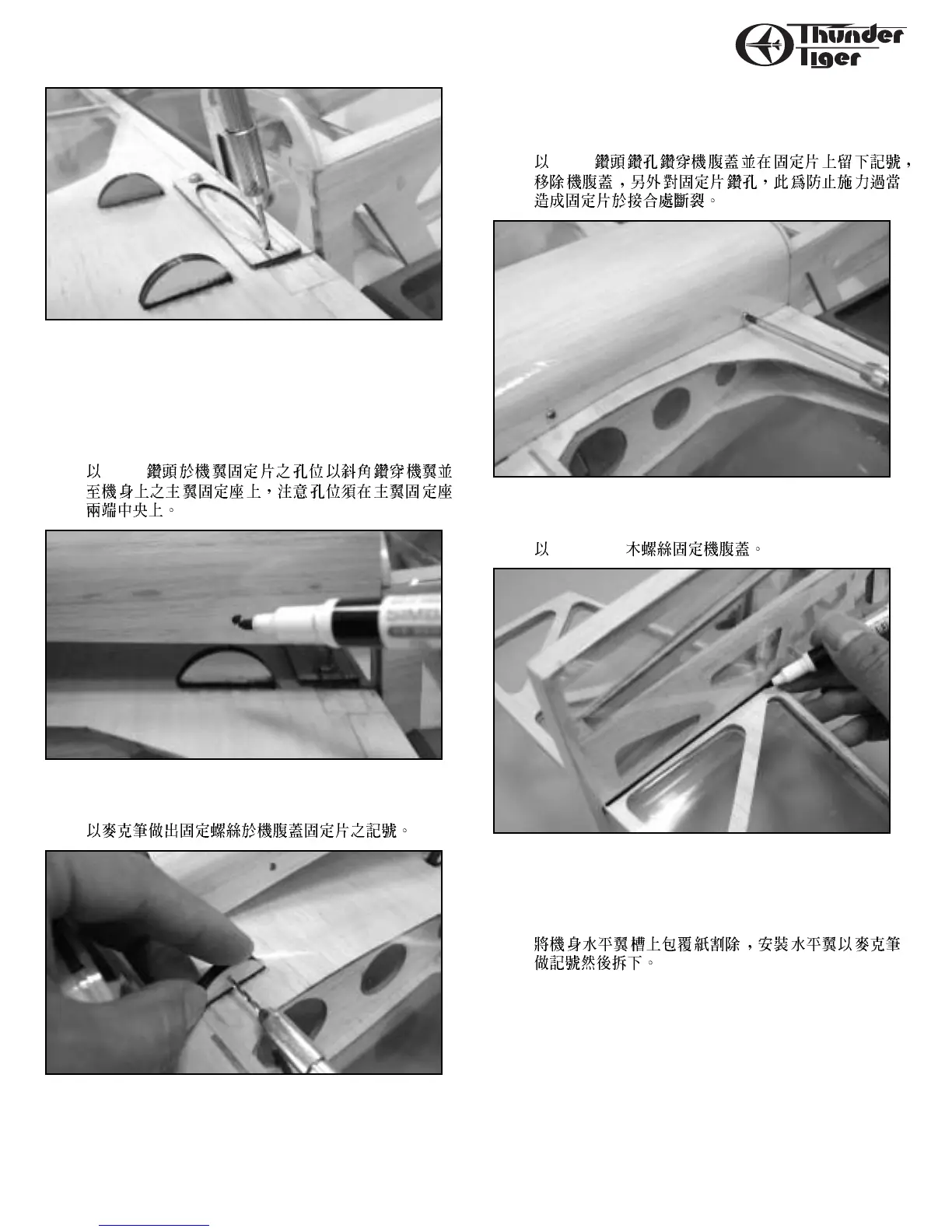 Thunder Tiger

以 鑽頭於機翼固定片之孔位以斜角鑽穿機翼並至機身上之主翼固定座上，注意孔位須在主翼固定座兩端中央上。

以麥克筆做出固定螺絲於機腹蓋固定片之記號。

以 鑽頭鑽孔鑽穿機腹蓋並在固定片上留下記號，移除機腹蓋，另外對固定片鑽孔，此爲防止施力過當造成固定片於接合處斷裂。

以 木螺絲固定機腹蓋。

將機身水平翼槽上包覆紙割除，安裝水平翼以麥克筆做記號然後拆下。