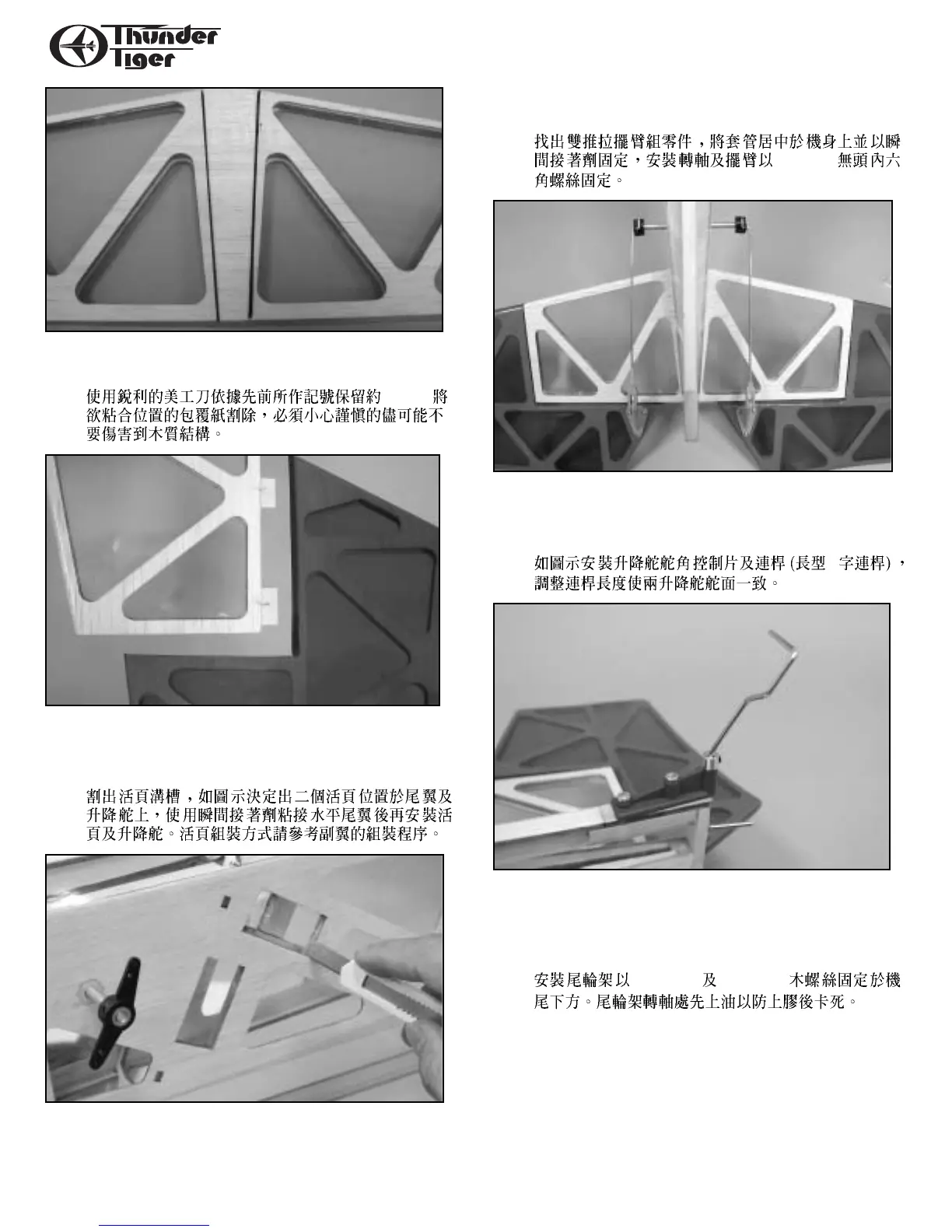 Thunder Tiger

使用銳利的美工刀依據先前所作記號保留約 將欲粘合位置的包覆紙割除，必須小心謹慎的儘可能不要傷害到木質結構。

割出活頁溝槽，如圖示決定出二個活頁位置於尾翼及升降舵上，使用瞬間接著劑粘接水平尾翼後再安裝活頁及升降舵。活頁組裝方式請參考副翼的組裝程序。

找出雙推拉擺臂組零件，將套管居中於機身上並以瞬間接著劑固定，安裝轉軸及擺臂以 無頭內六角螺絲固定。

如圖示安裝升降舵舵角控制片及連桿 (長型 字連桿)，調整連桿長度使兩升降舵舵面一致。

安裝尾輪架以 及 木螺絲固定於機尾下方。尾輪架轉軸處先上油以防上膠後卡死。