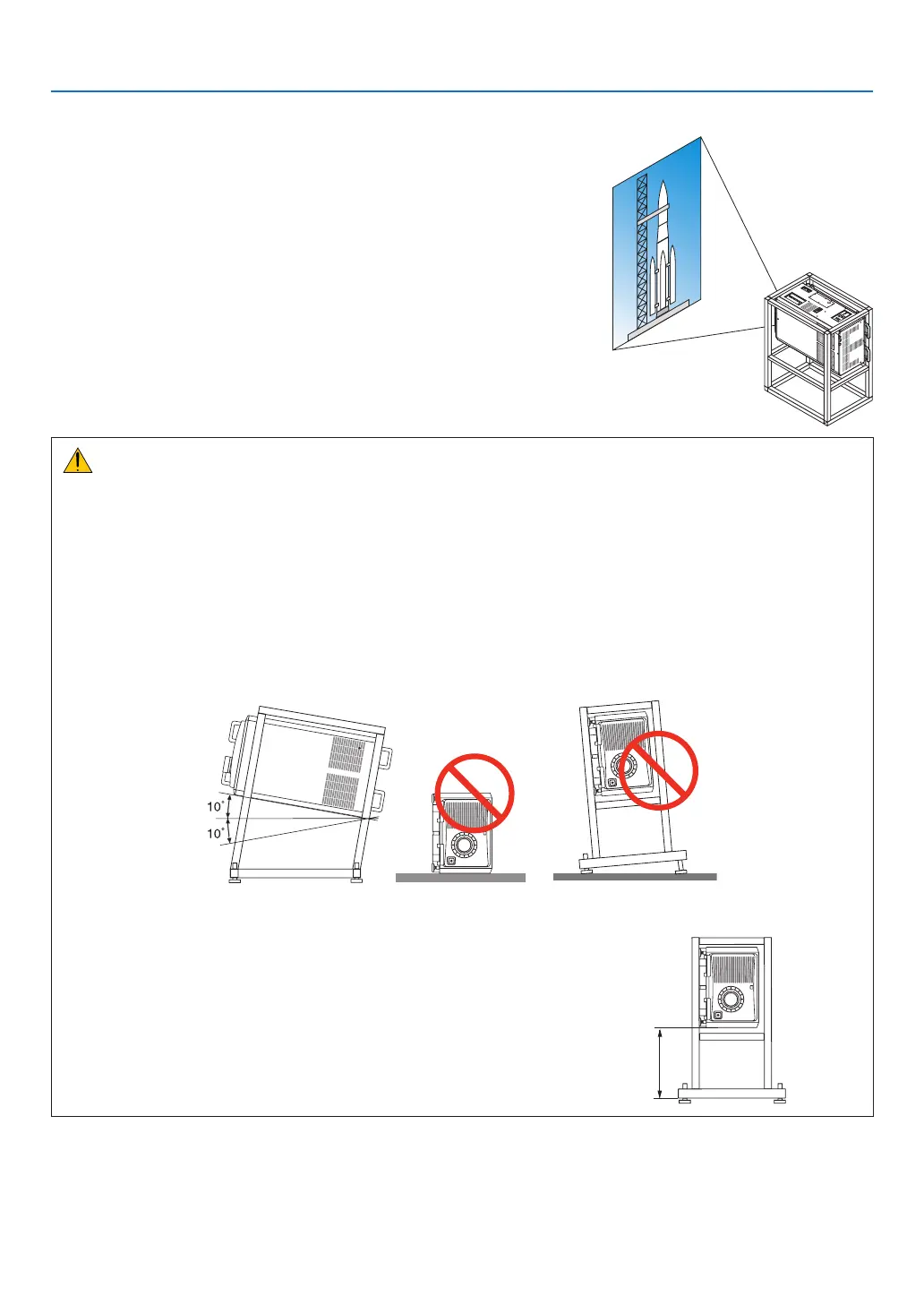 10°
10°