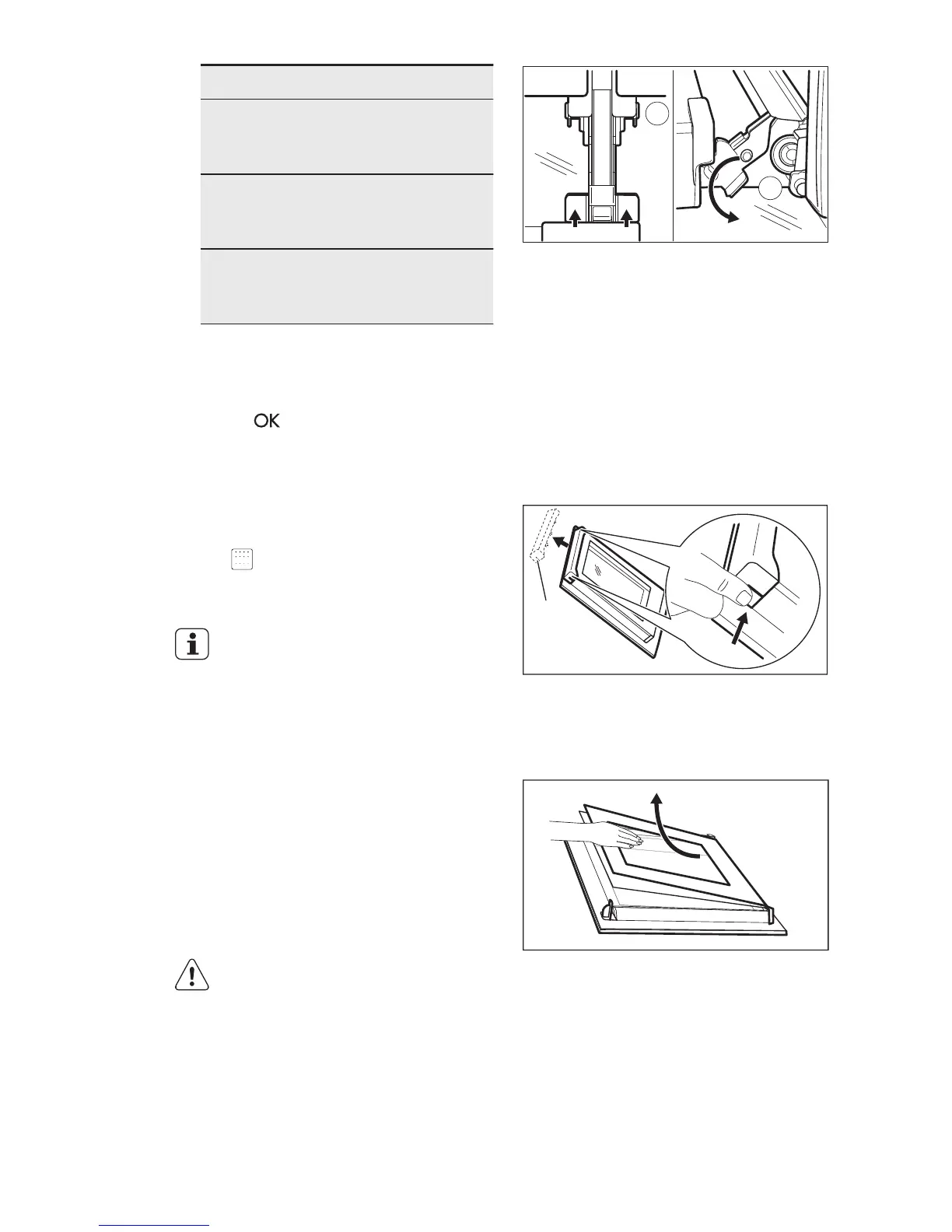 OK