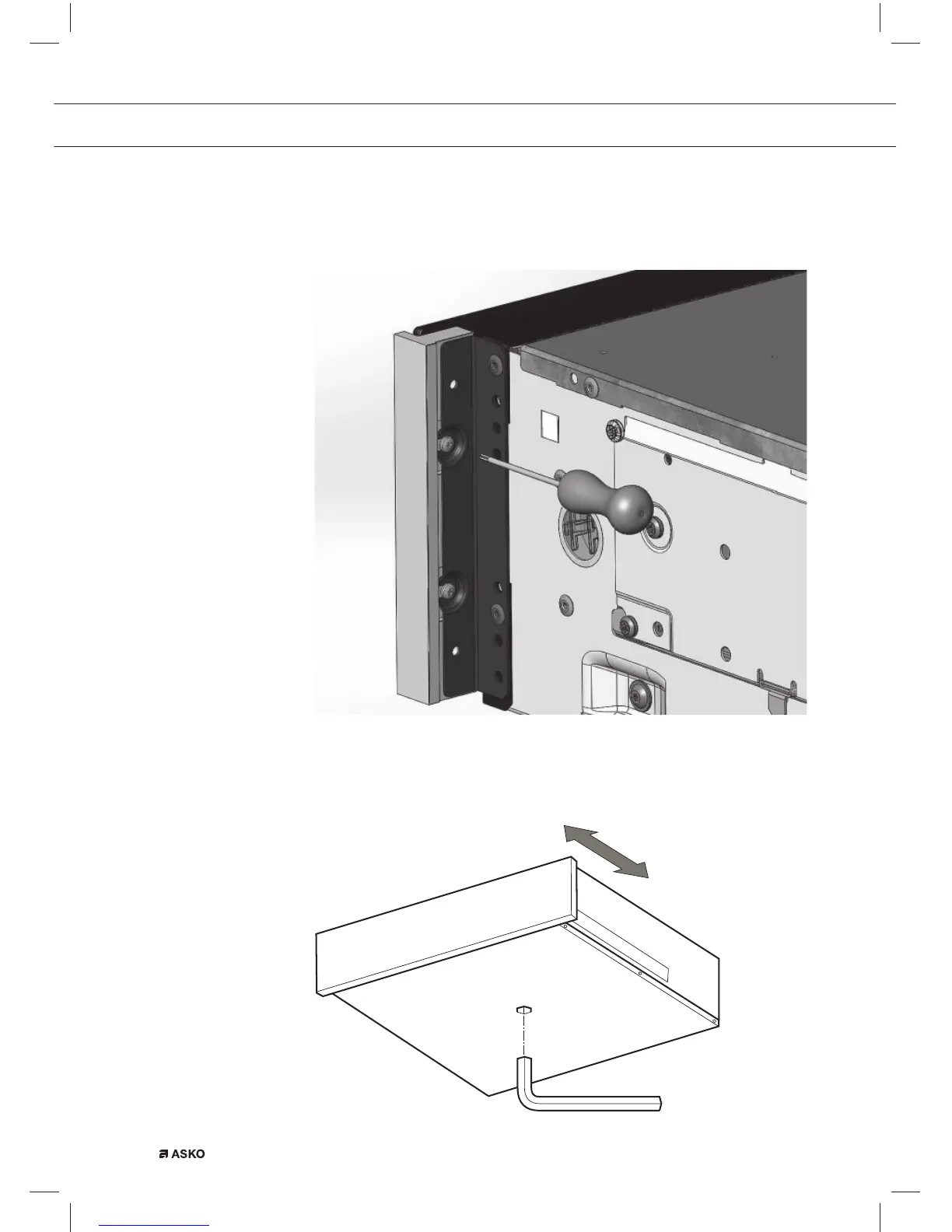 ASKO