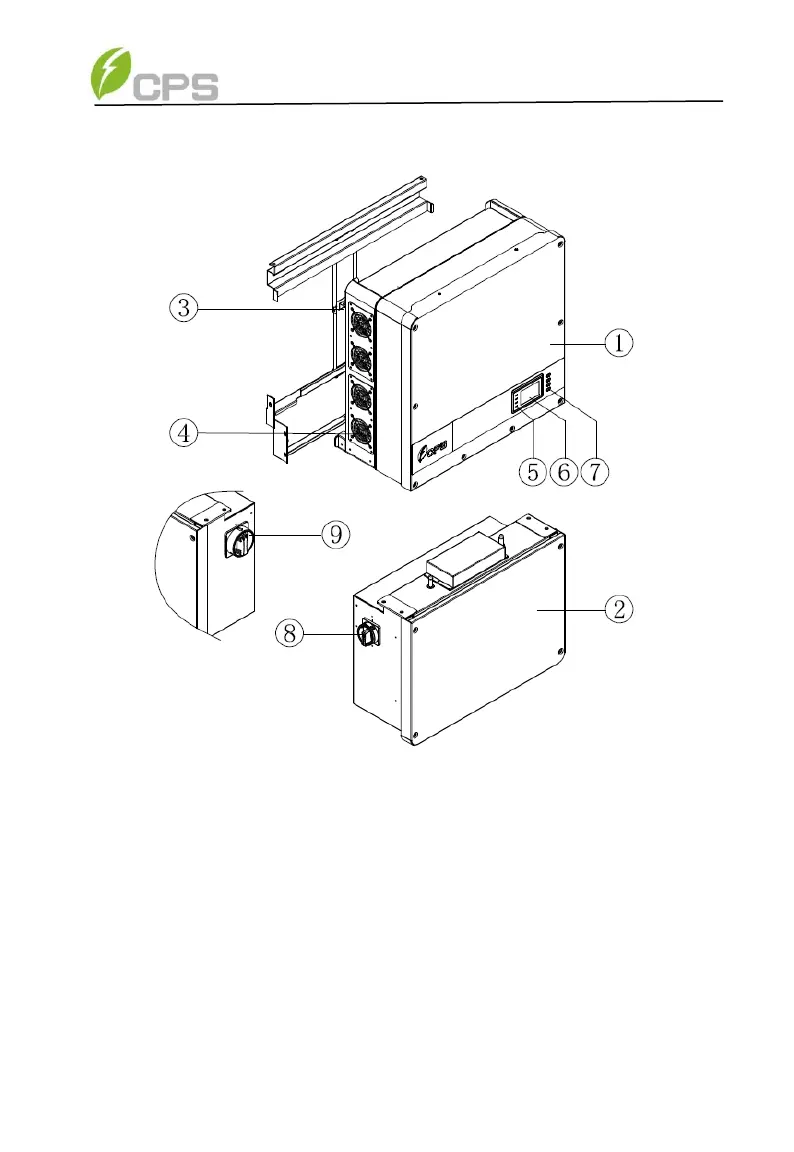 CPS

③

①

④

⑤ ⑥ ⑦

CPS

⑨

②

⑧