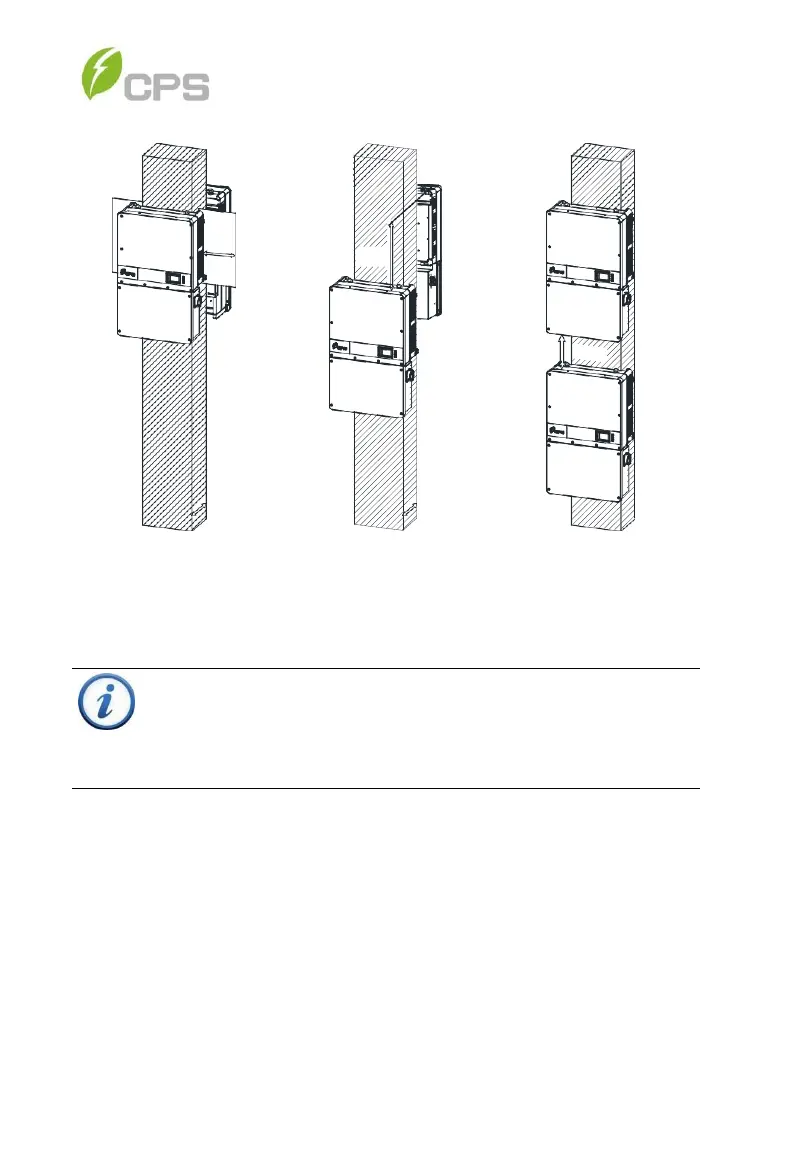 CPS