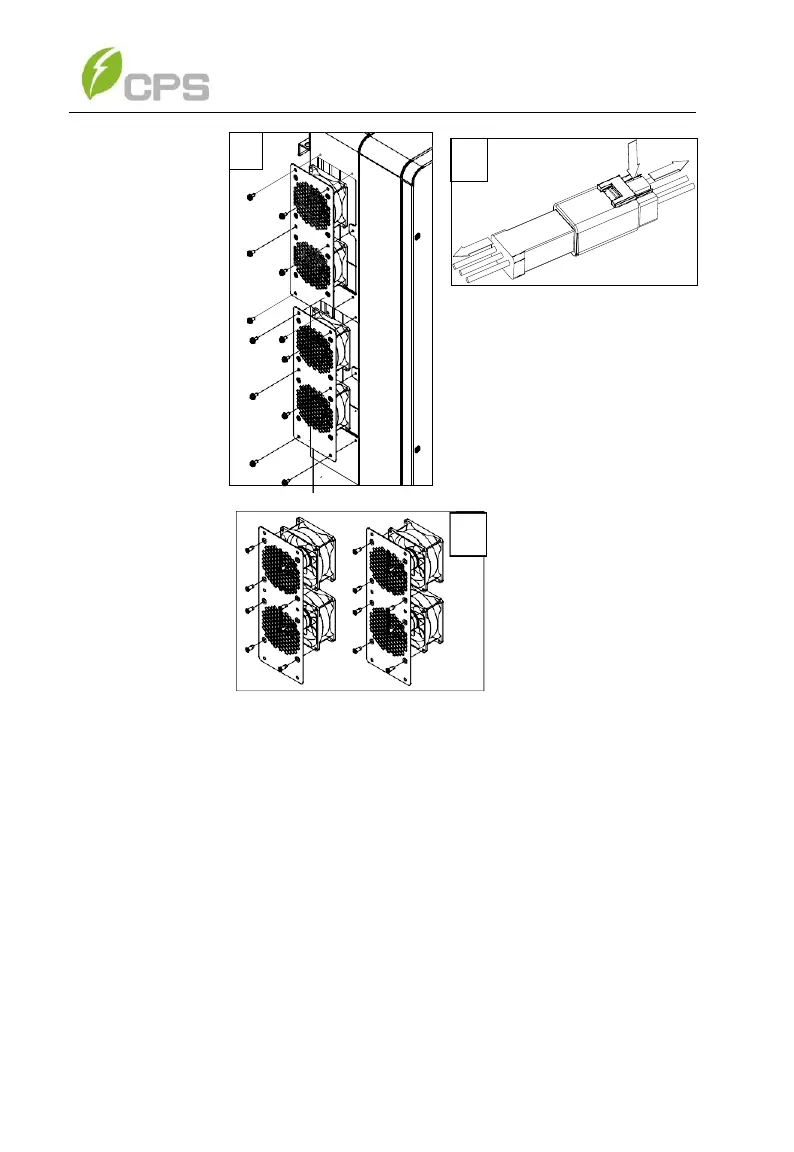 CPS