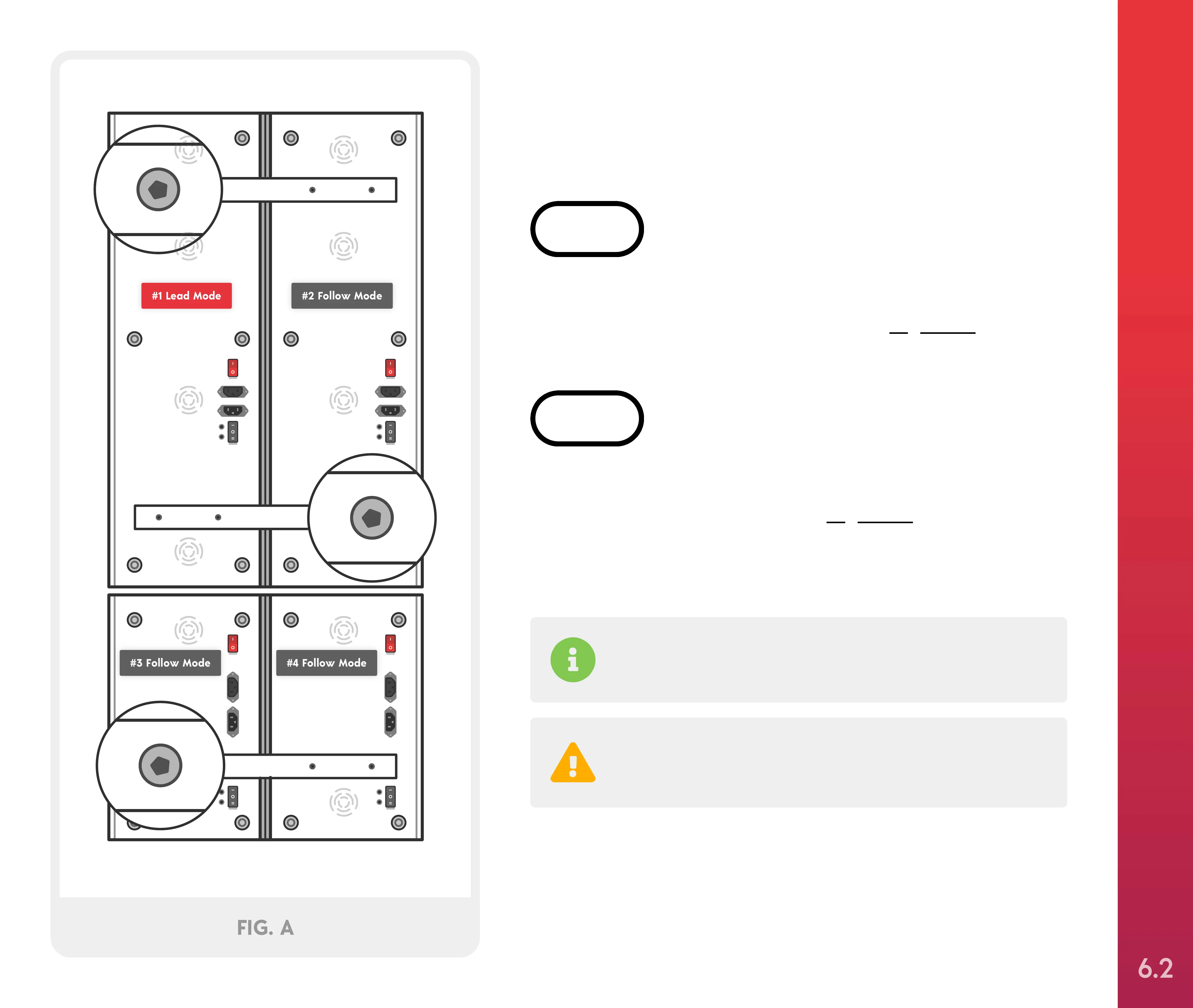 #1 Lead Mode

#2 Follow Mode

#3 Follow Mode

#4 Follow Mode

FIG. A

6.2