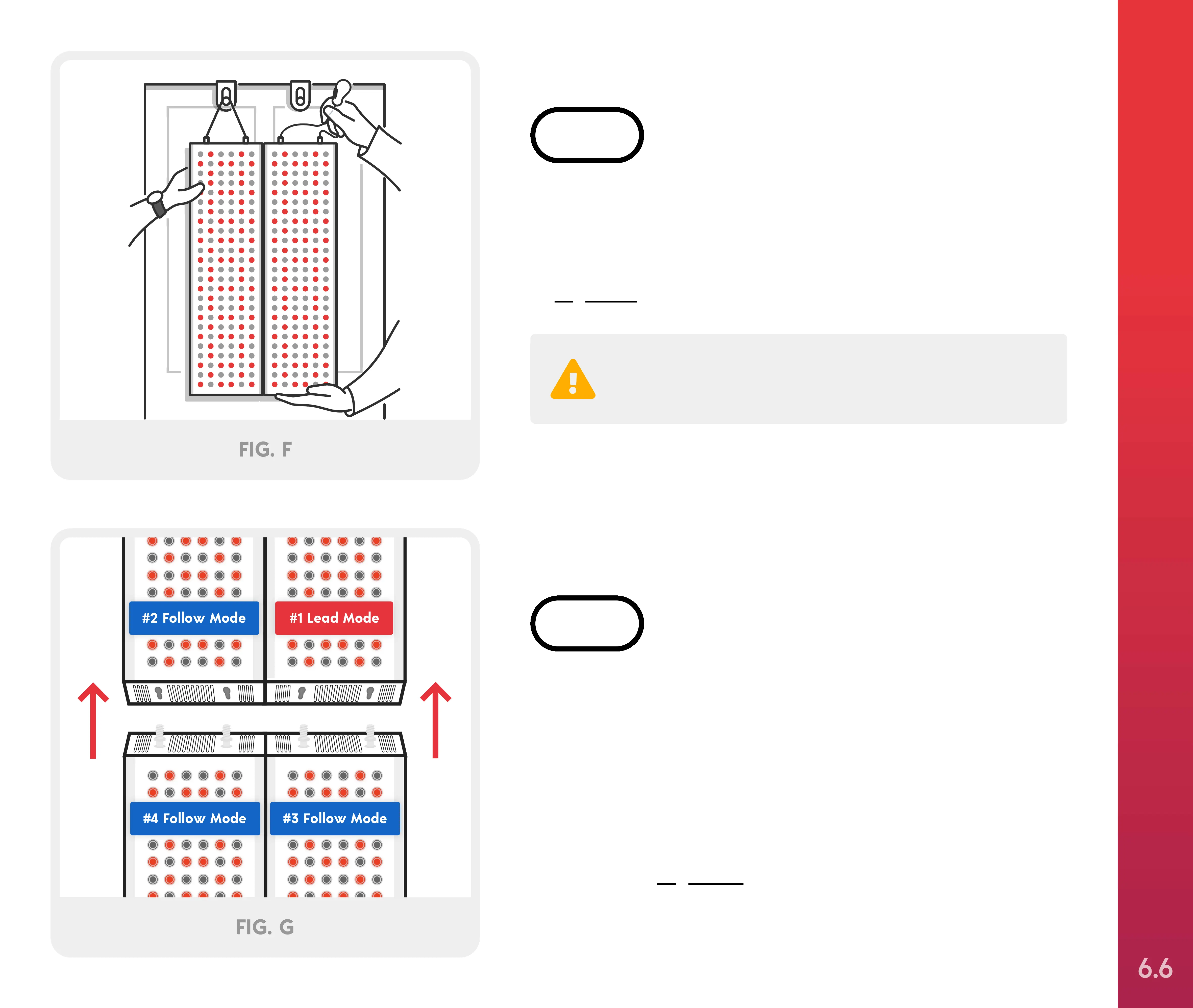 FIG. F

#2 Follow Mode

#1 Lead Mode

#4 Follow Mode

#3 Follow Mode

FIG. G

6.6