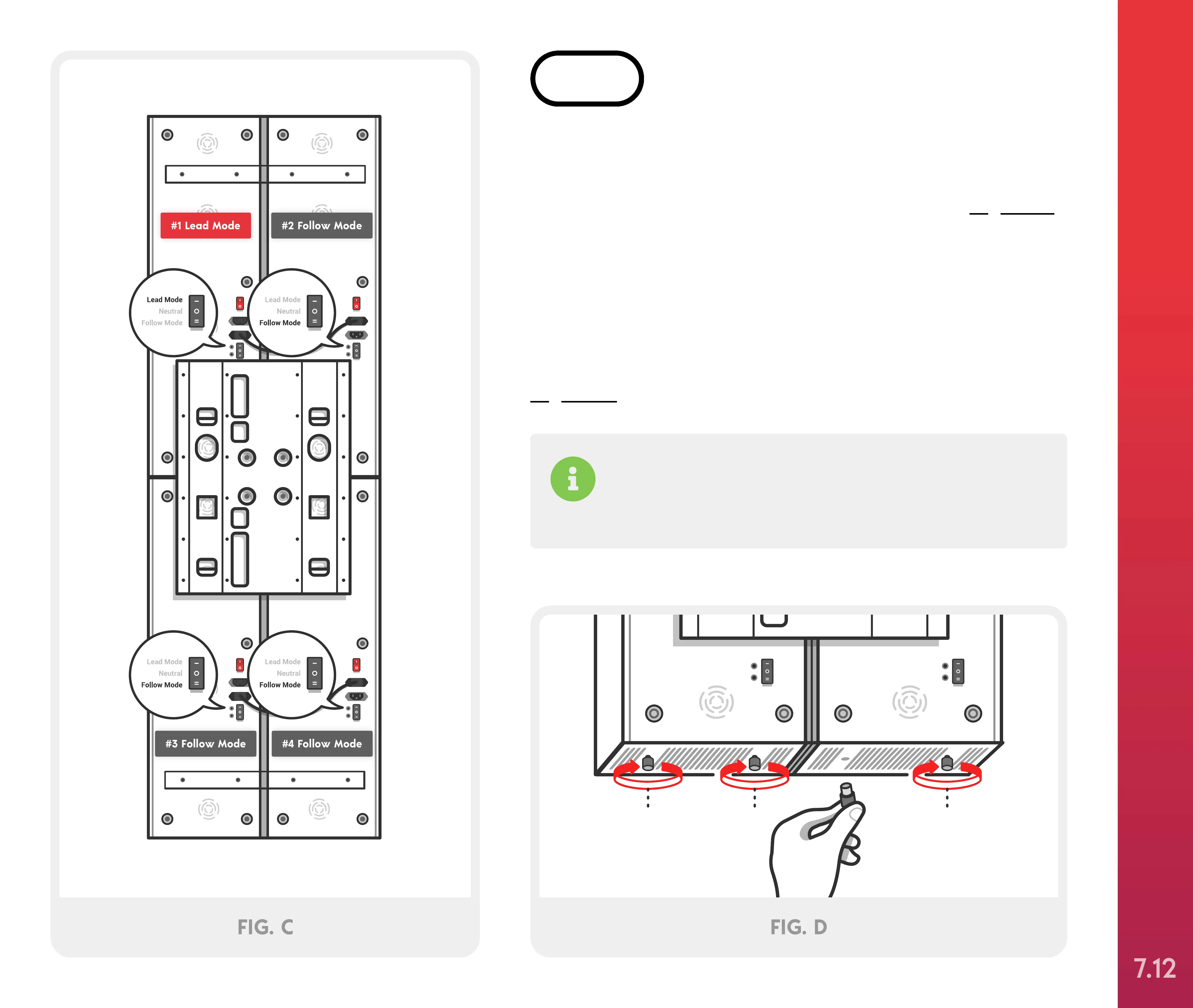 #1 Lead Mode

#2 Follow Mode

Lead Mode
Neutral
Follow Mode

Lead Mode
Neutral
Follow Mode

Lead Mode
Neutral
Follow Mode

Lead Mode
Neutral
Follow Mode

#3 Follow Mode

#4 Follow Mode

FIG. C

FIG. D

7.12