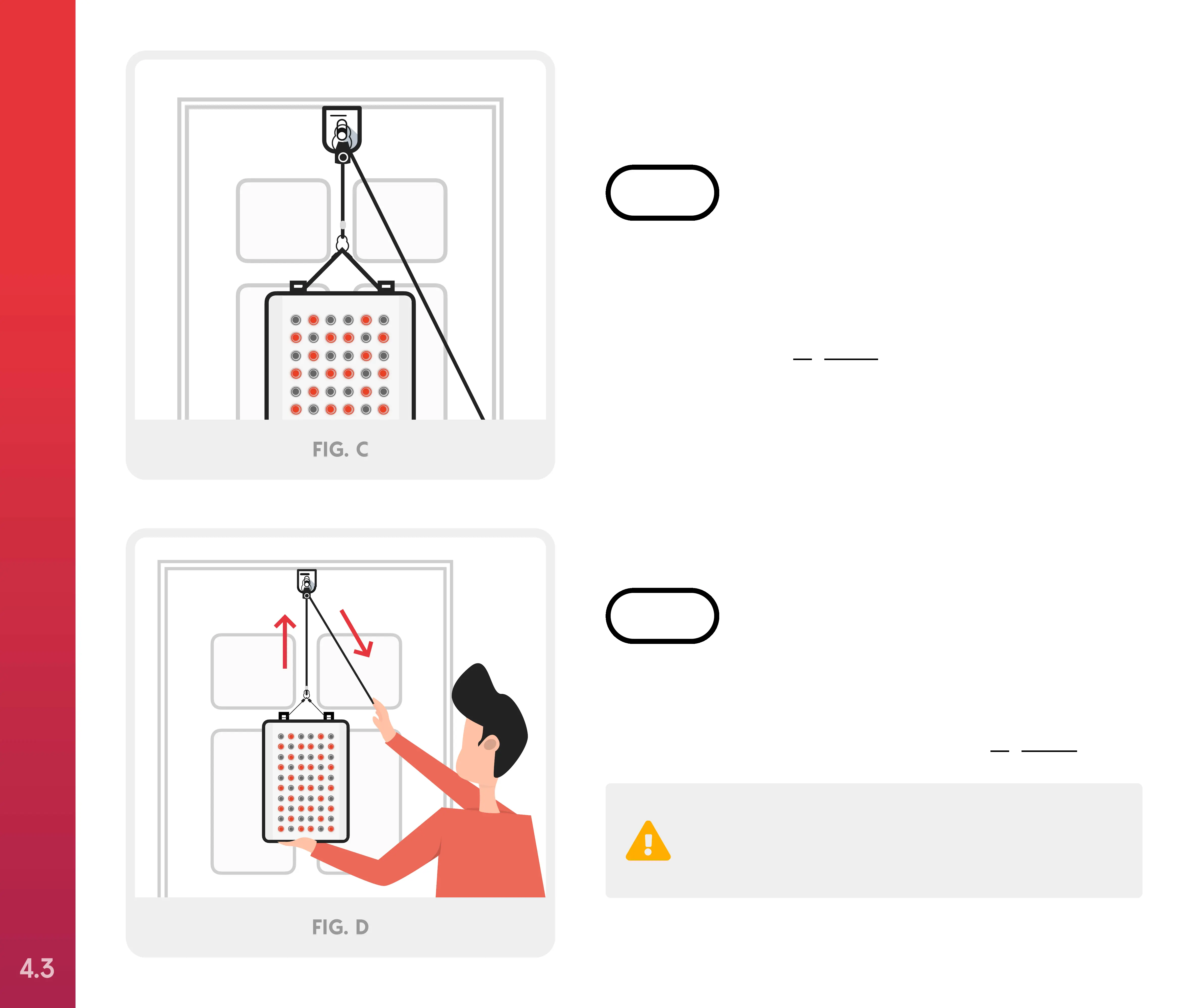 FIG. C

FIG. D

4.3