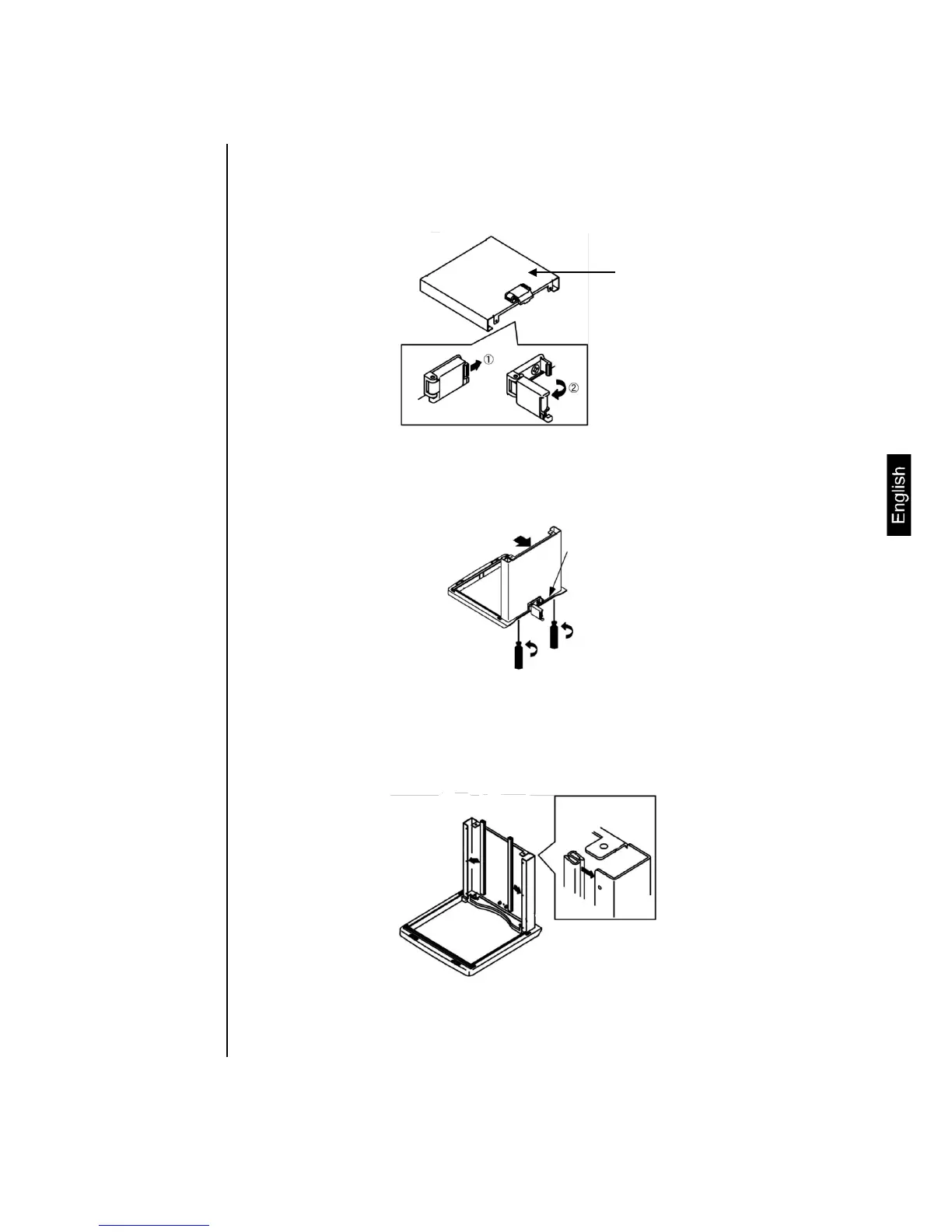 ①
②

English