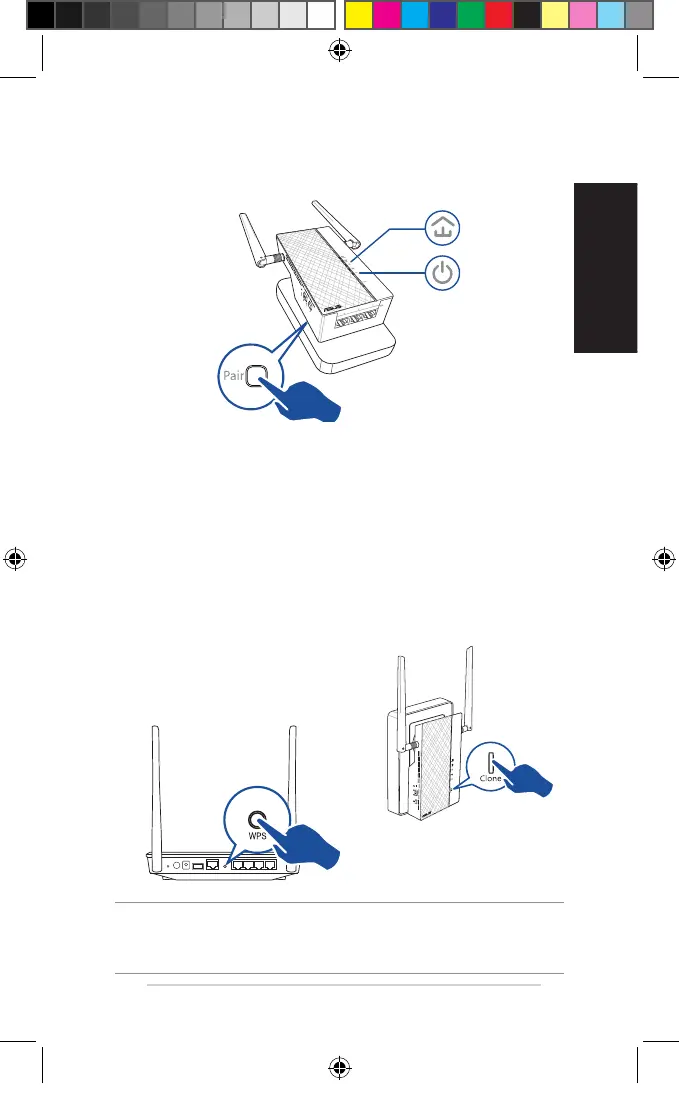 Pair

WPS

Clone