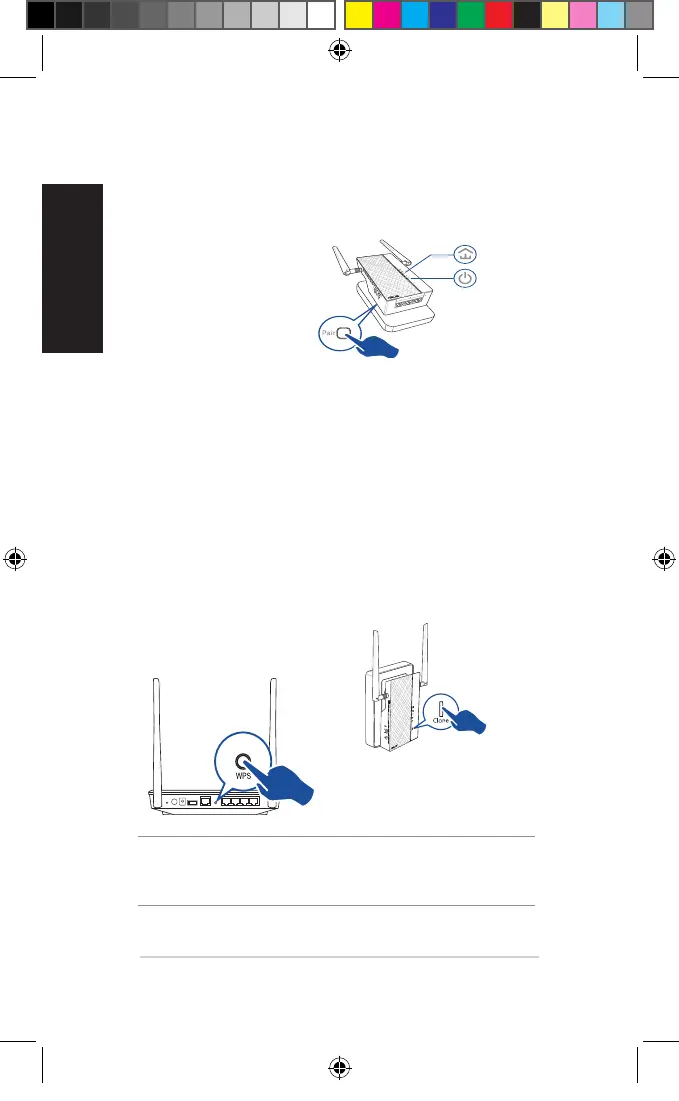 Pair

WPS

Clone