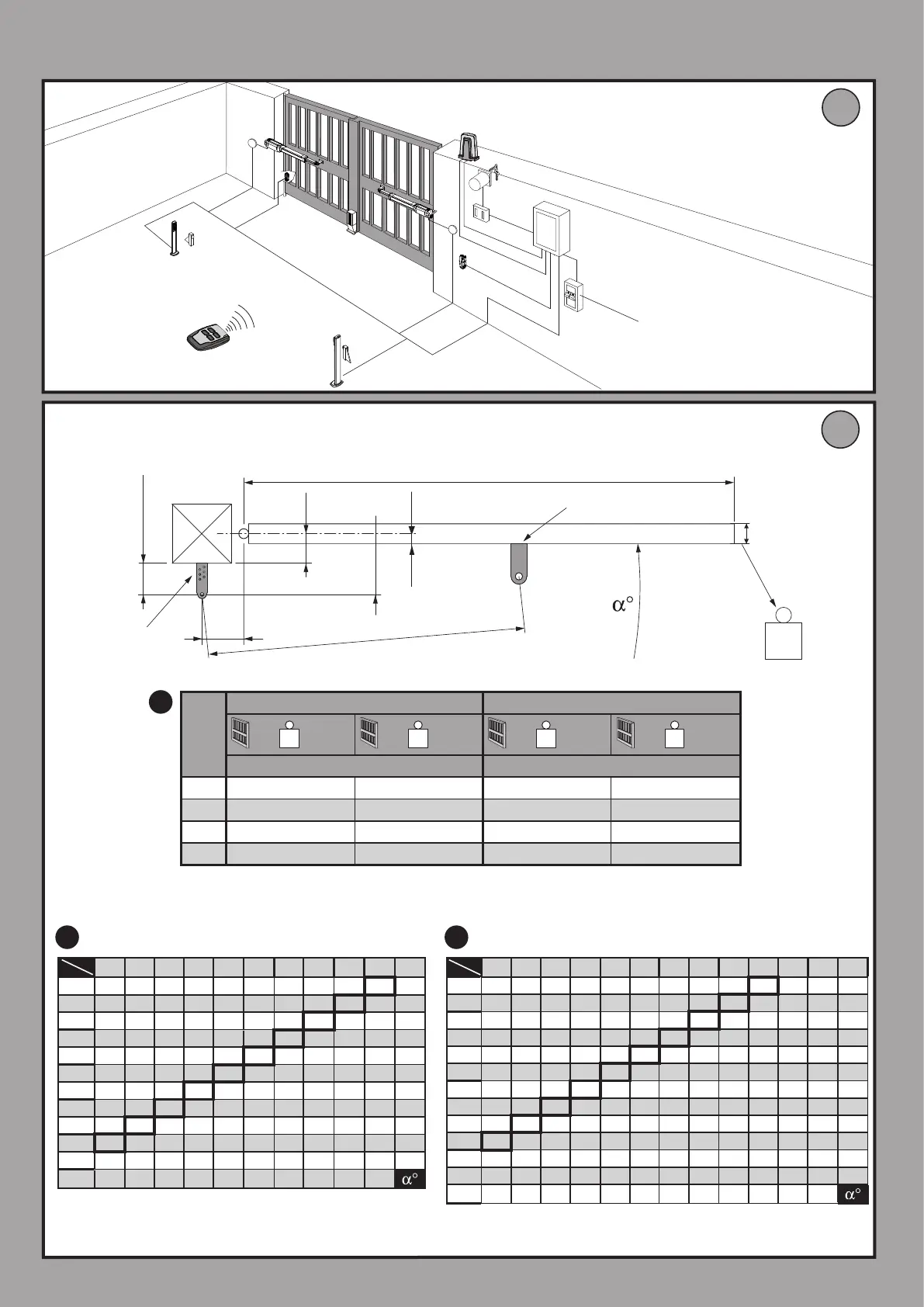 $\alpha°$

$\alpha°$

$\alpha°$