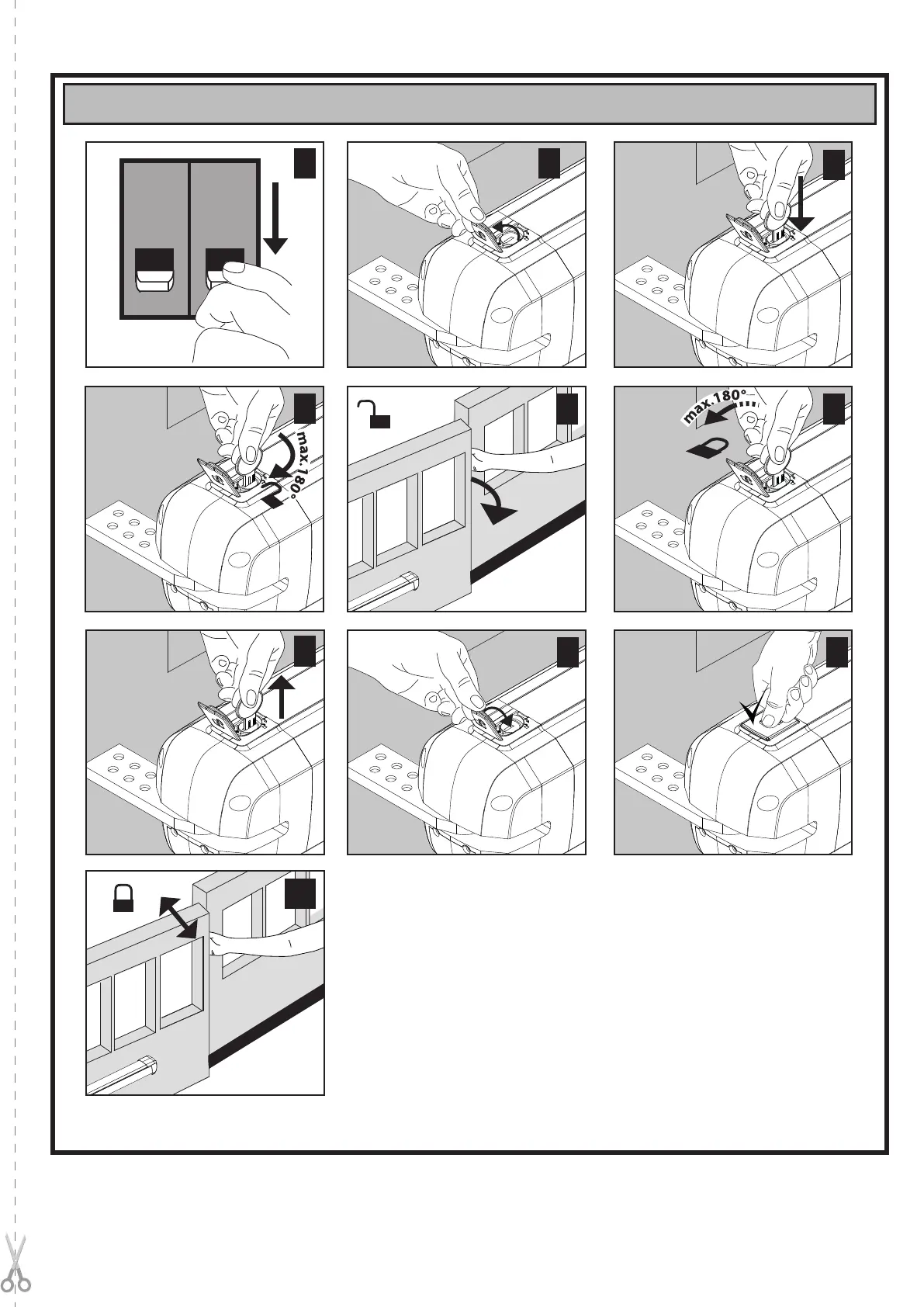 max. 180°

max. 180°