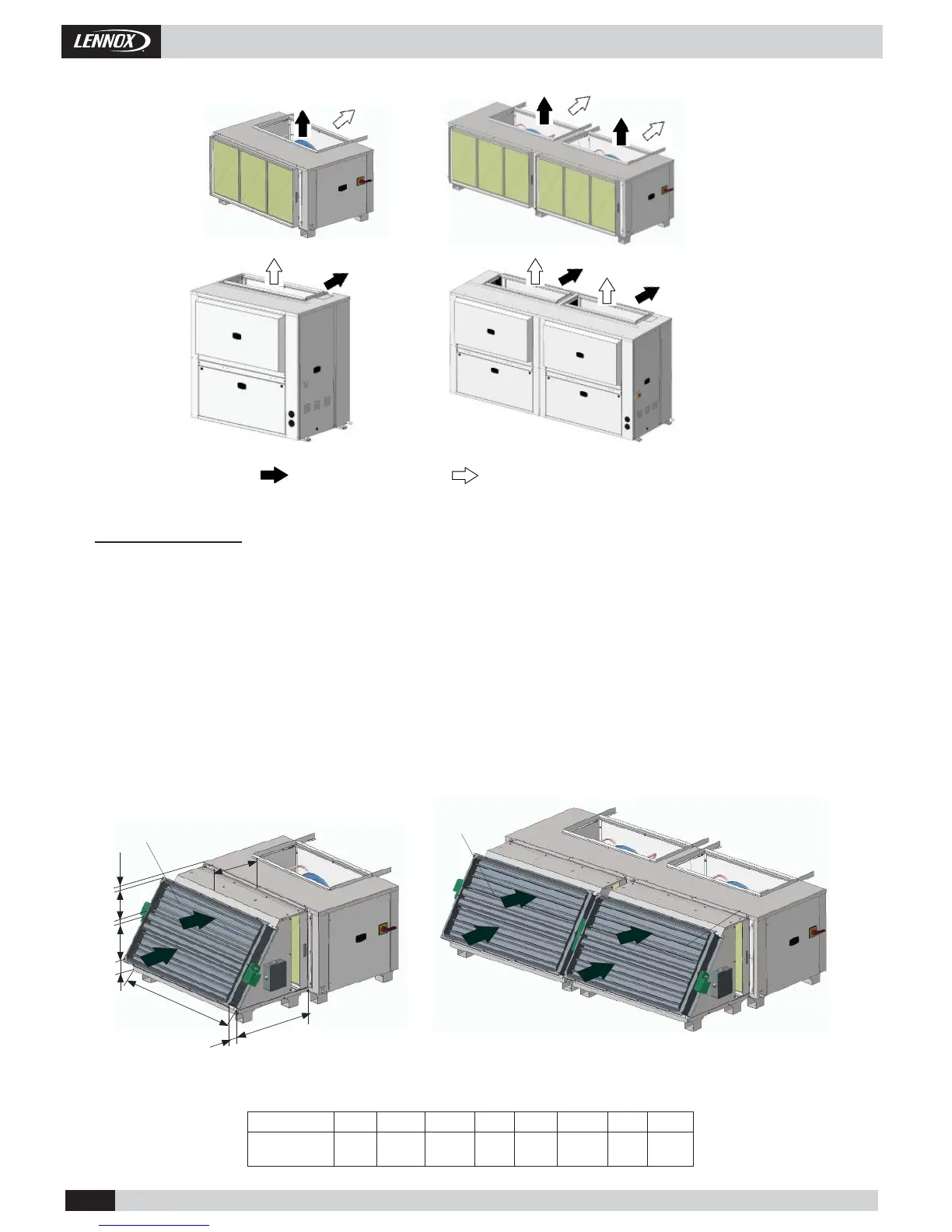 LENNOX