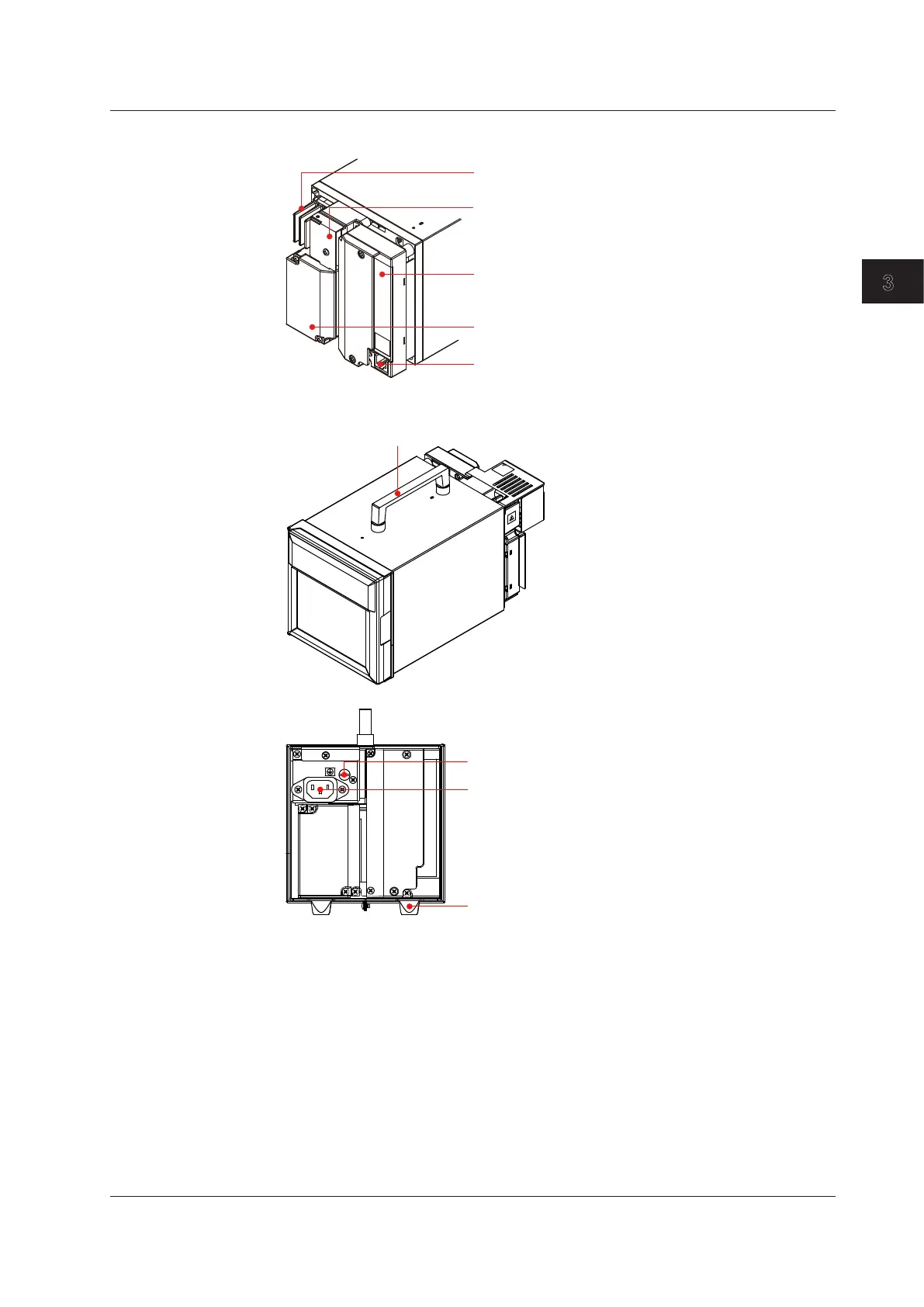 3