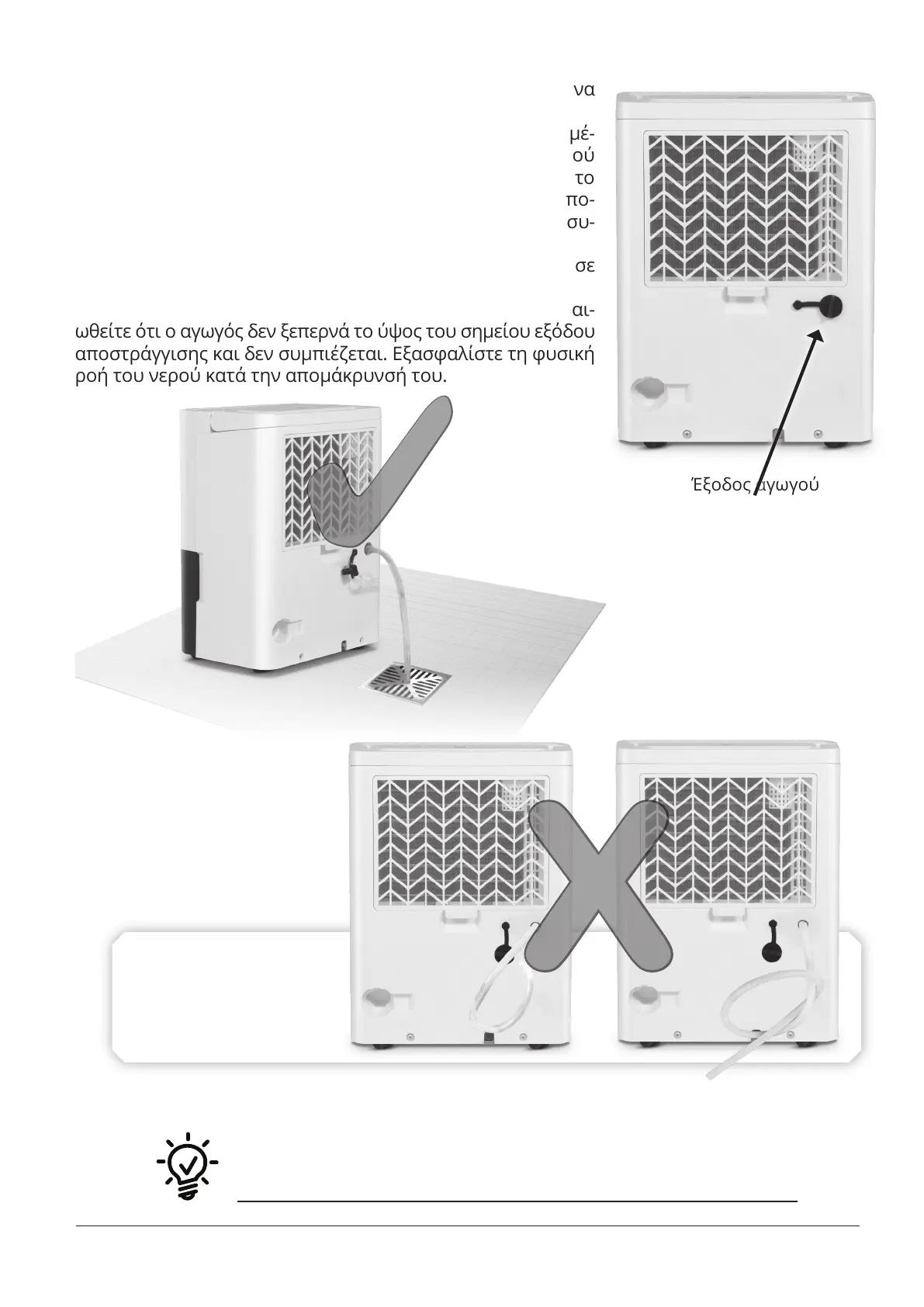 να

μέ-
ού
το
πο-
συ-

σε

αι-
ωθείτε ότι ο αγωγός δεν ξεπερνά το ύψος του σημείου εξόδου αποστράγγισης και δεν συμπιέζεται. Εξασφαλίστε τη φυσική ροή του νερού κατά την απομάκρυνσή του.

Έξοδος αγωγού