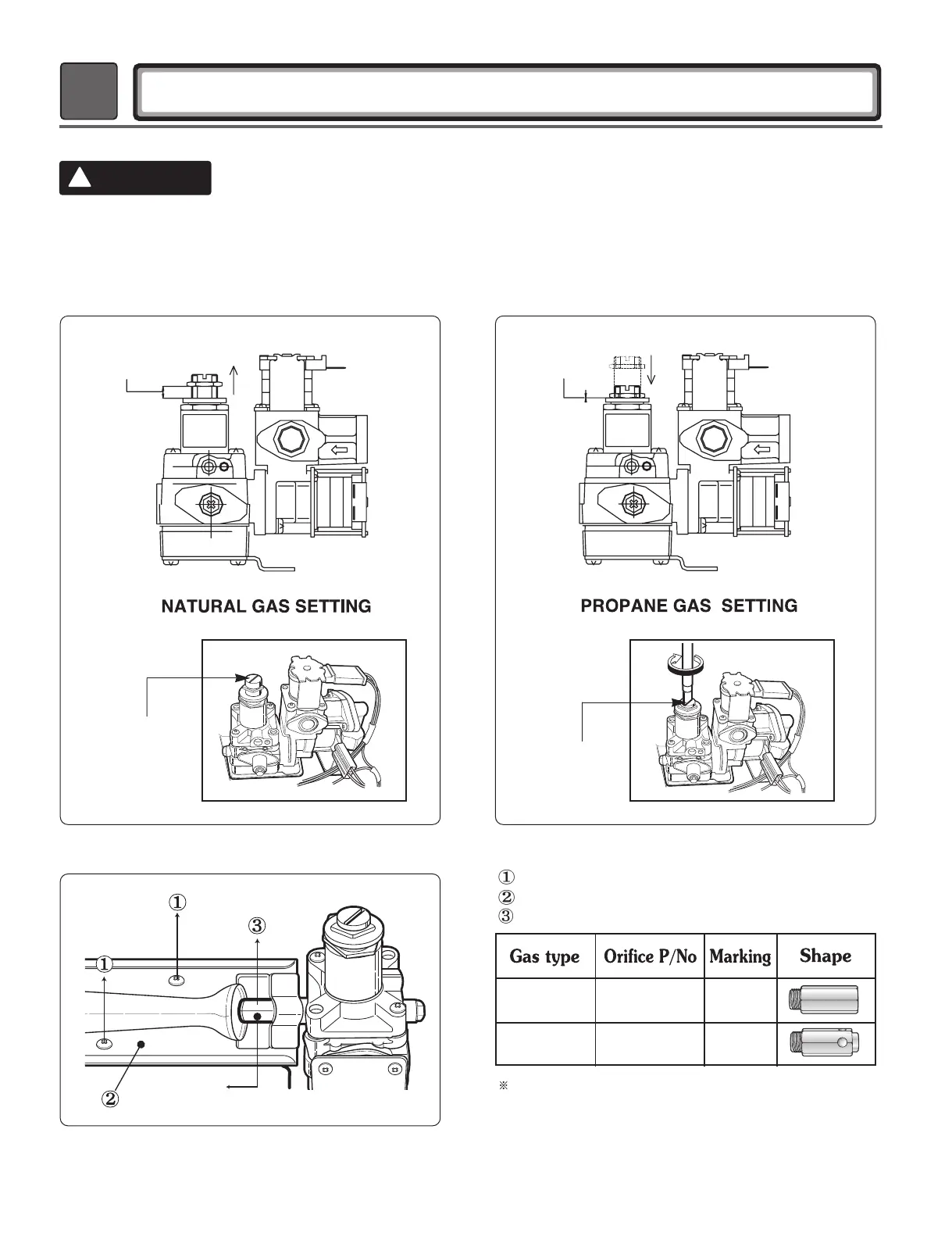 NATURAL GAS SETTING

PROPANE GAS SETTING

①
③
①
②

①
②
③

| Gas type | Orifice P/No | Marking | Shape |
|---|---|---|---|
| | | | |
| | | | |

※