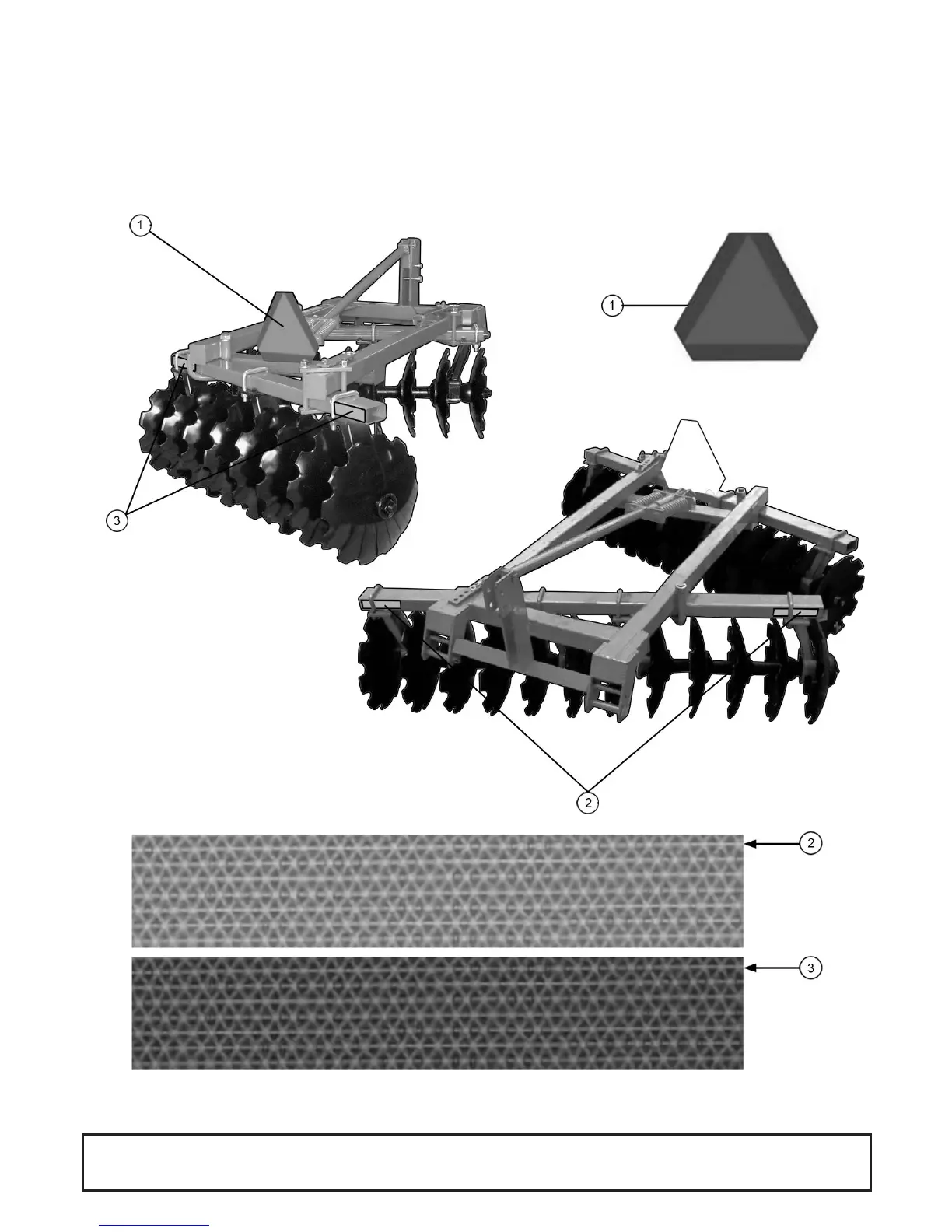 1

1

3

2

2

3