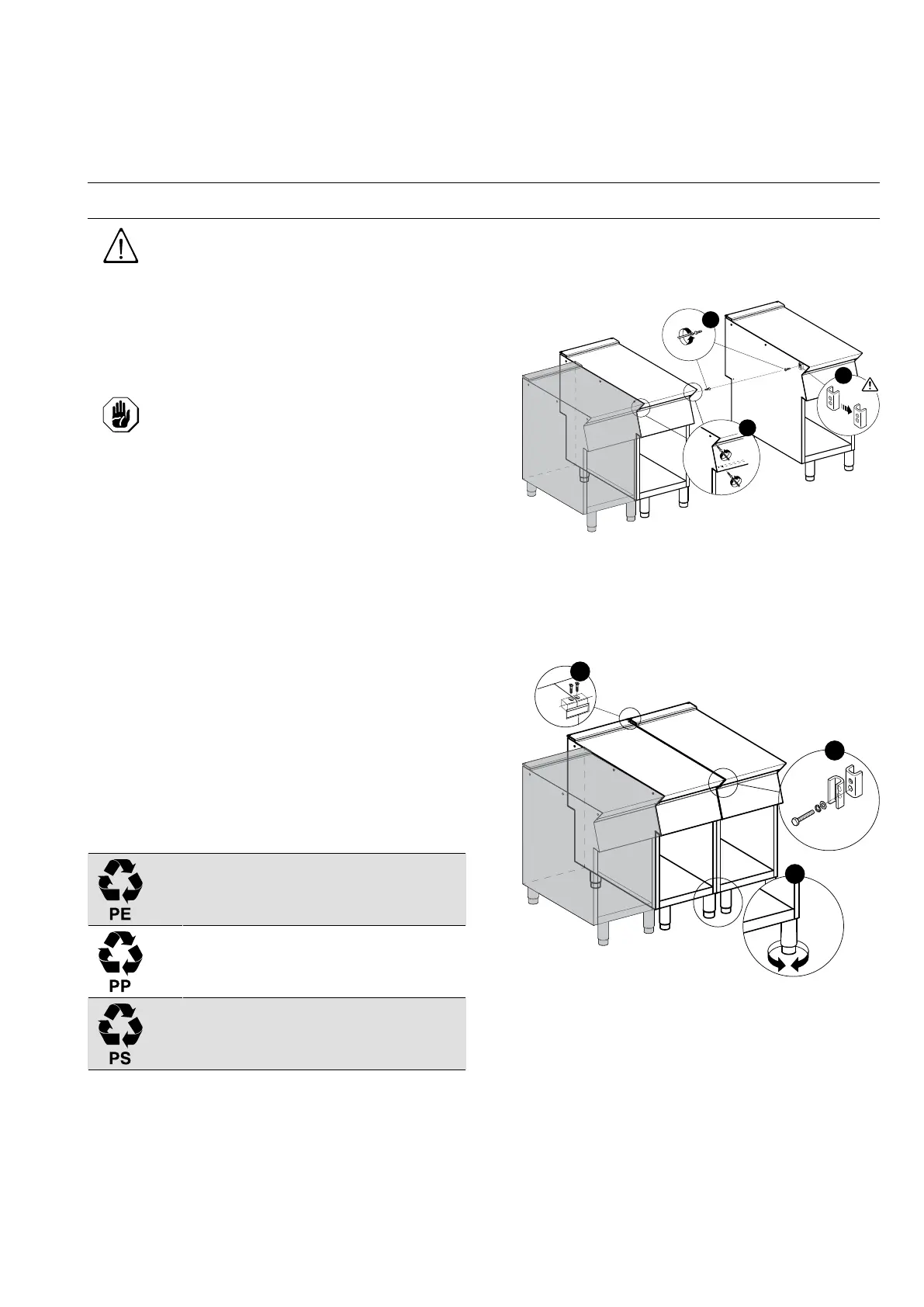 PE

PP

PS