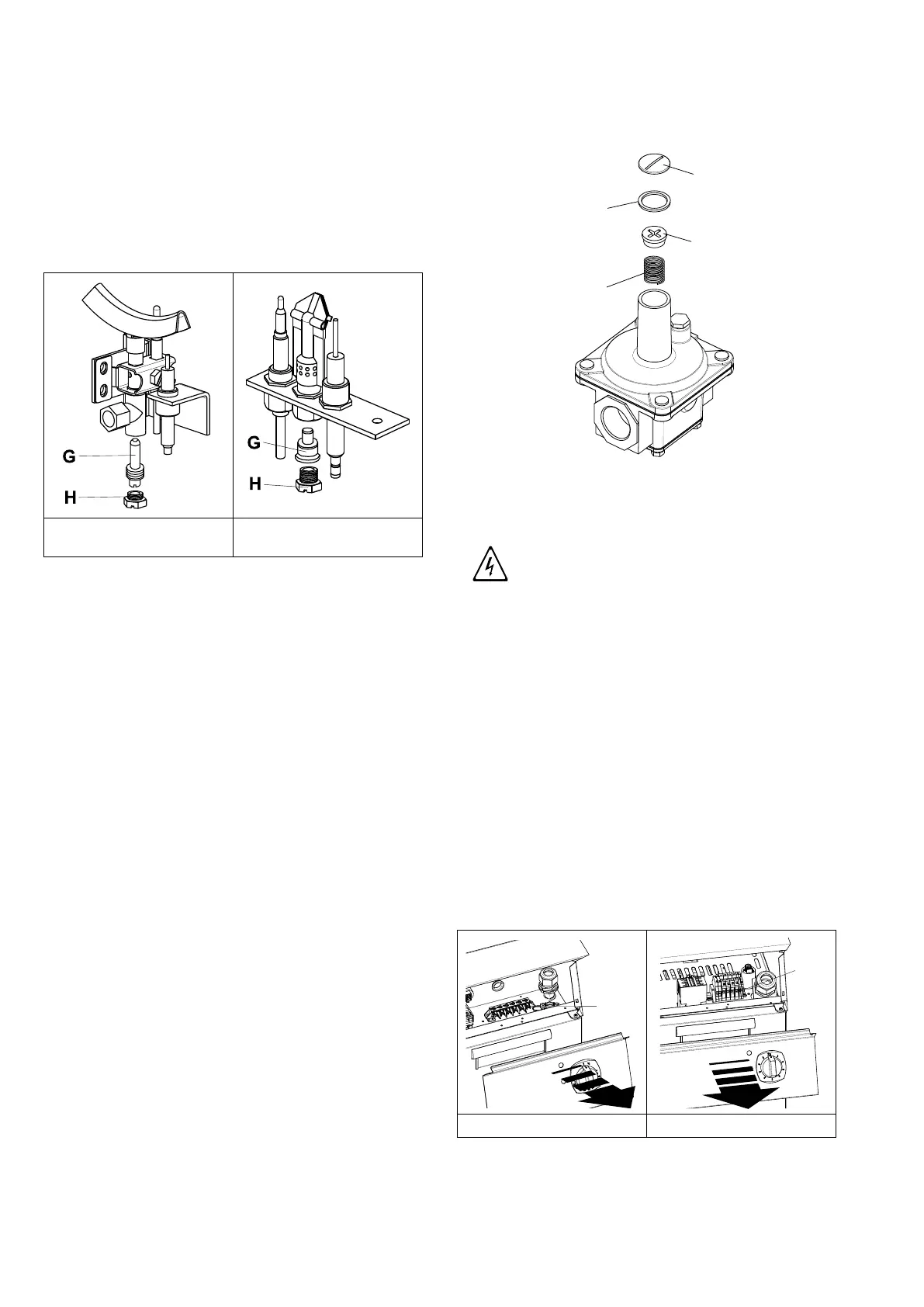 G

H

G

H