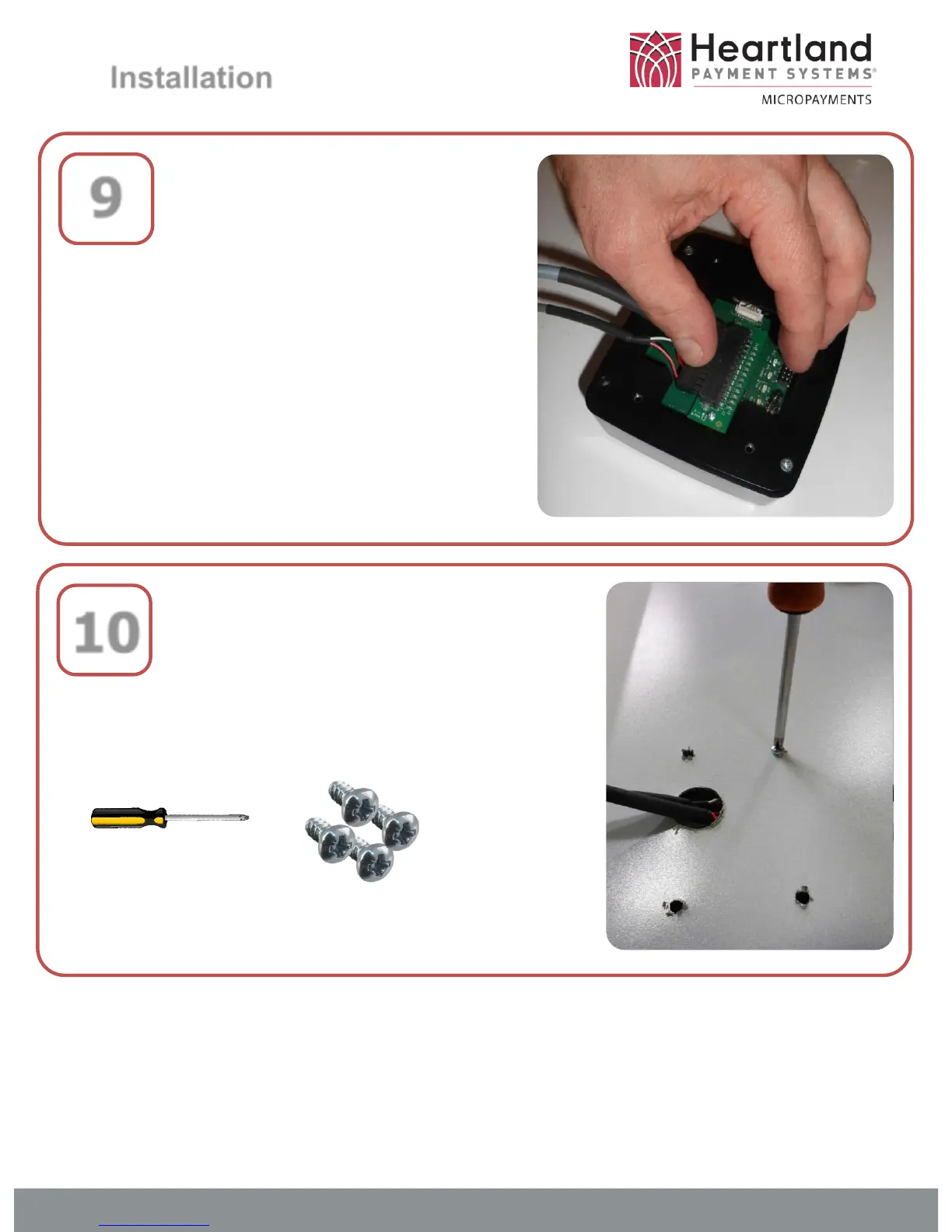 Installation

Heartland
PAYMENT SYSTEMS®
MICROPAYMENTS

9

10