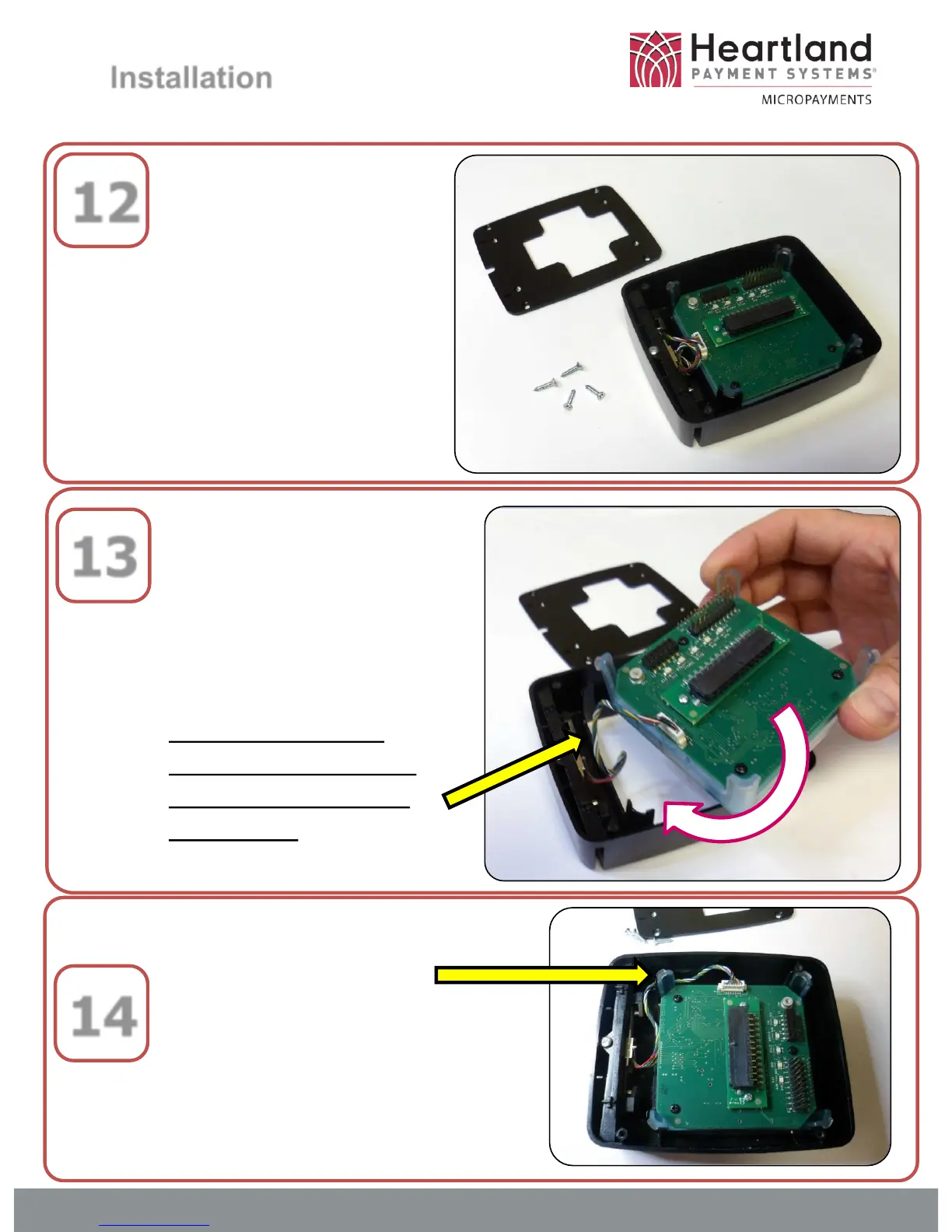 Installation

Heartland
PAYMENT SYSTEMS®
MICROPAYMENTS

12

13

14