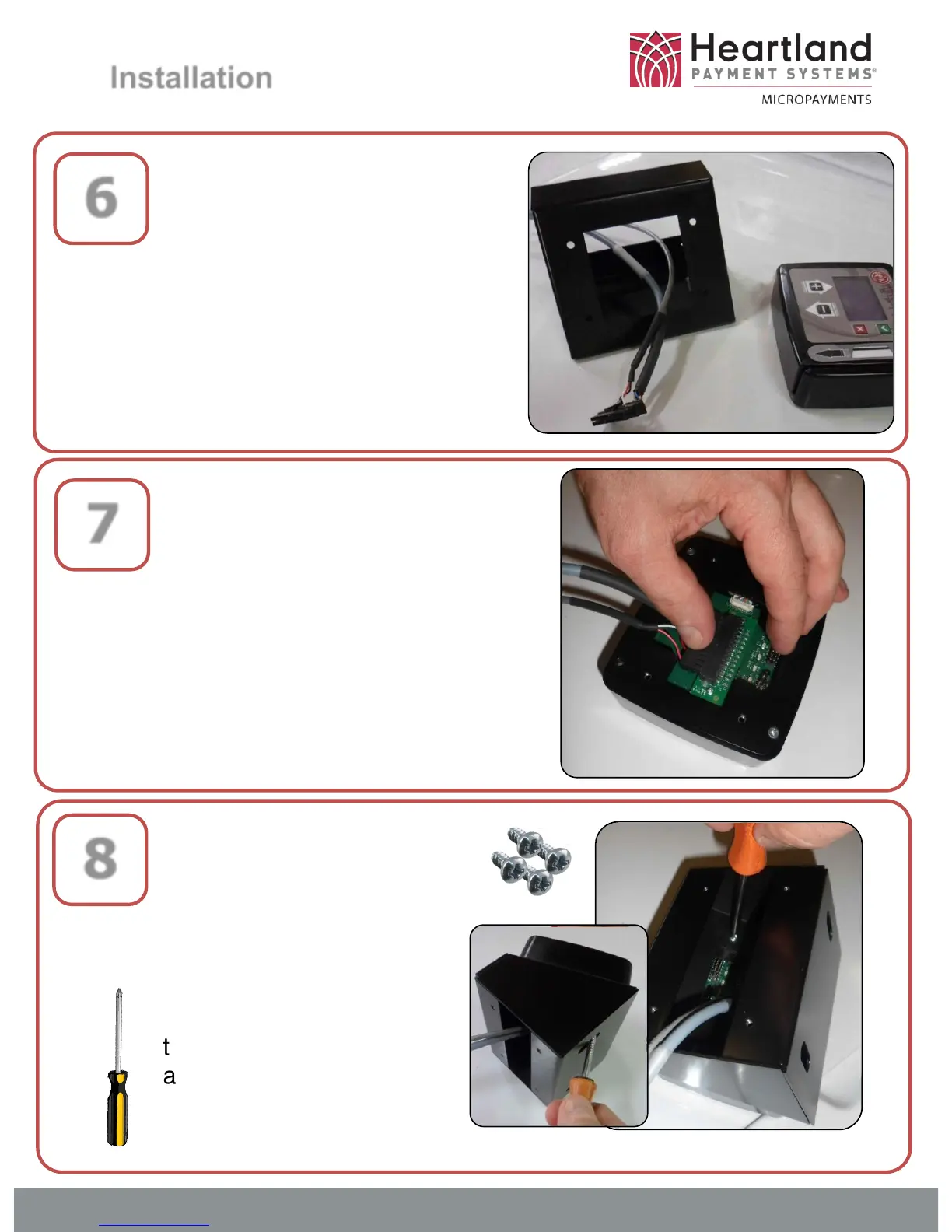 Installation

Heartland
PAYMENT SYSTEMS®
MICROPAYMENTS

6

7

8

t
a