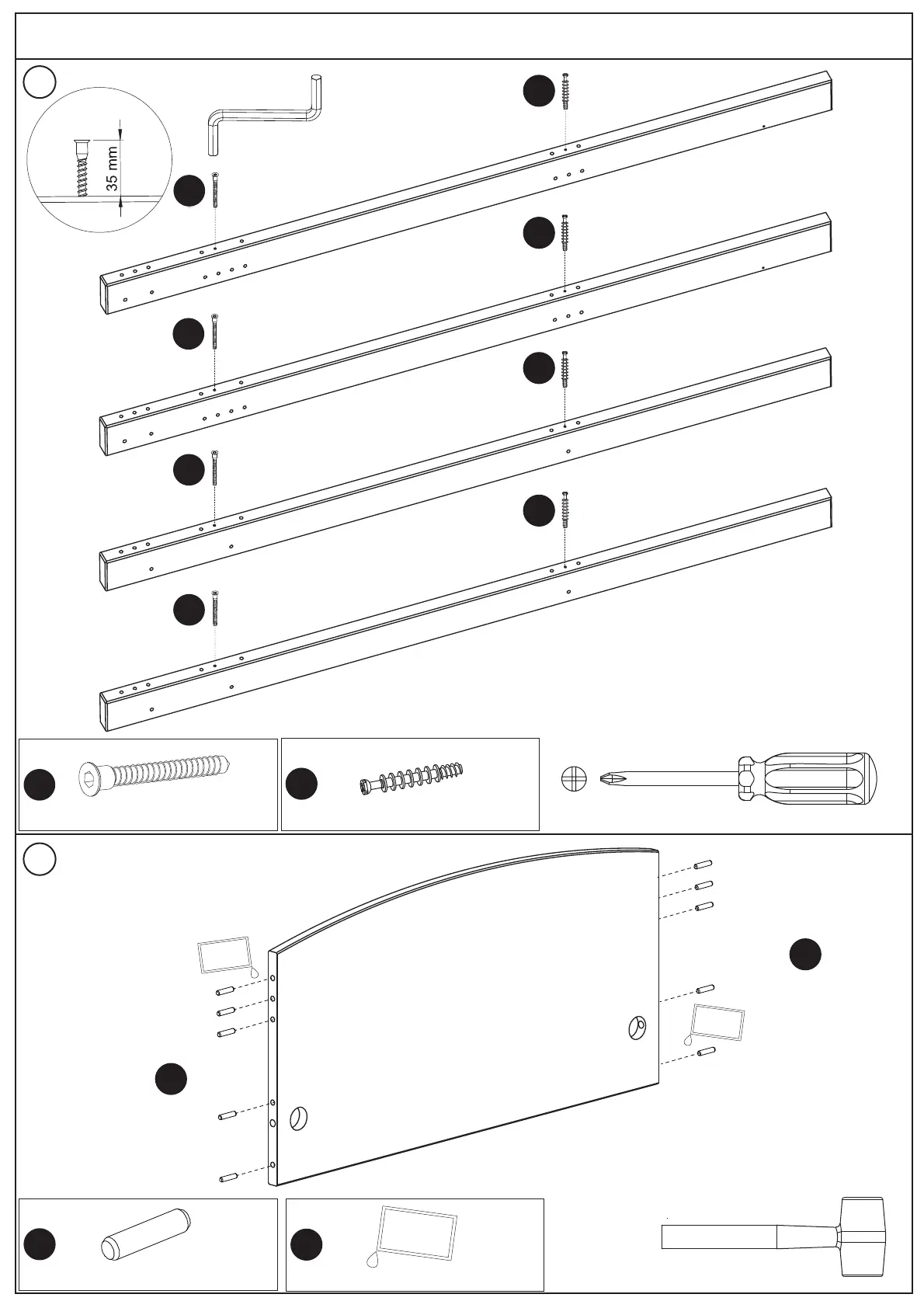 35 mm