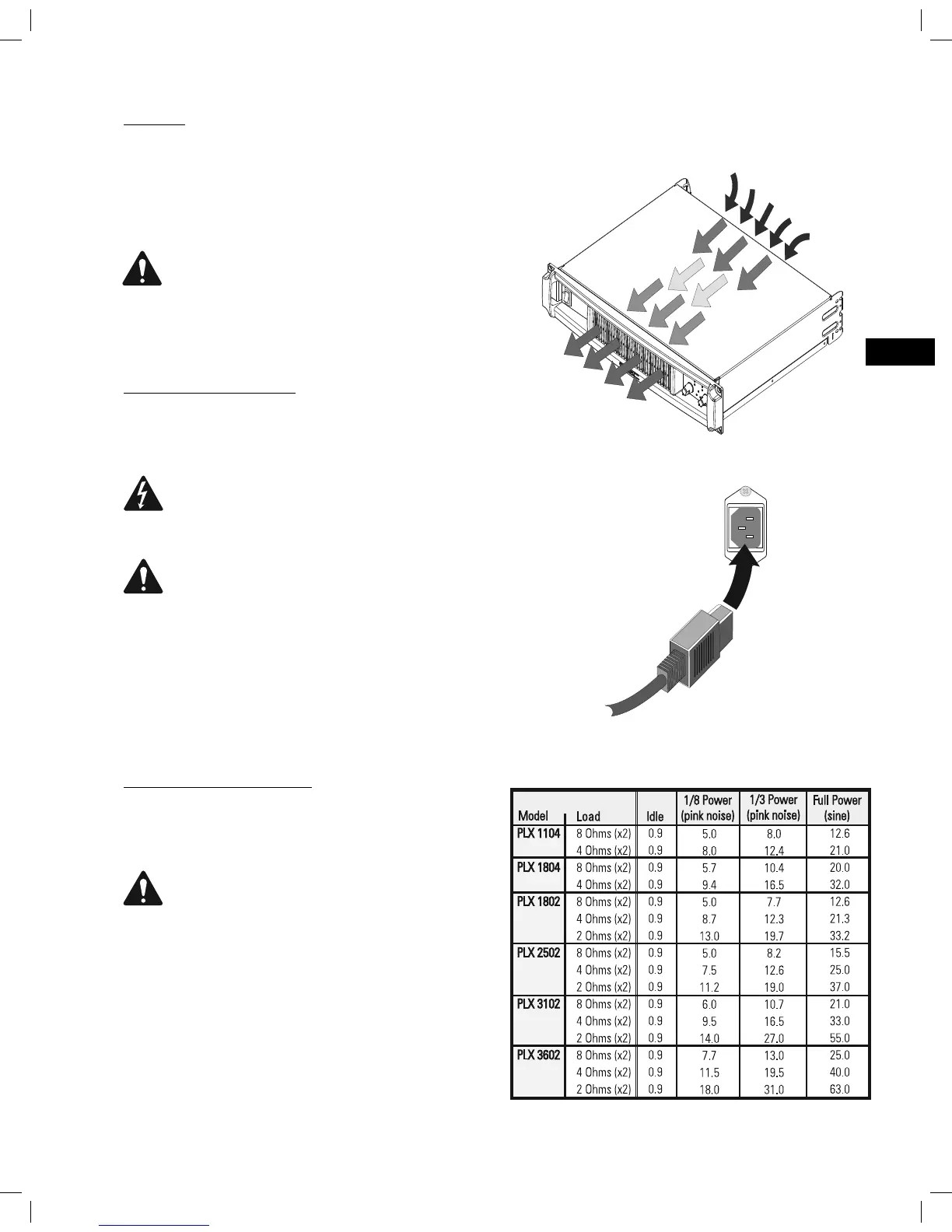 | Model | Load | Idle | 1/8 Power (pink noise) | 1/3 Power (pink noise) | Full Power (sine) |
|---|---|---|---|---|---|
| PLX 1104 | 8 Ohms (x2) | 0.9 | 5.0 | 8.0 | 12.6 |
| | 4 Ohms (x2) | 0.9 | 8.0 | 12.4 | 21.0 |
| PLX 1804 | 8 Ohms (x2) | 0.9 | 5.7 | 10.4 | 20.0 |
| | 4 Ohms (x2) | 0.9 | 9.4 | 16.5 | 32.0 |
| PLX 1802 | 8 Ohms (x2) | 0.9 | 5.0 | 7.7 | 12.6 |
| | 4 Ohms (x2) | 0.9 | 8.7 | 12.3 | 21.3 |
| | 2 Ohms (x2) | 0.9 | 13.0 | 19.7 | 33.2 |
| PLX 2502 | 8 Ohms (x2) | 0.9 | 5.0 | 8.2 | 15.5 |
| | 4 Ohms (x2) | 0.9 | 7.5 | 12.6 | 25.0 |
| | 2 Ohms (x2) | 0.9 | 11.2 | 19.0 | 37.0 |
| PLX 3102 | 8 Ohms (x2) | 0.9 | 6.0 | 10.7 | 21.0 |
| | 4 Ohms (x2) | 0.9 | 9.5 | 16.5 | 33.0 |
| | 2 Ohms (x2) | 0.9 | 14.0 | 27.0 | 55.0 |
| PLX 3602 | 8 Ohms (x2) | 0.9 | 7.7 | 13.0 | 25.0 |
| | 4 Ohms (x2) | 0.9 | 11.5 | 19.5 | 40.0 |
| | 2 Ohms (x2) | 0.9 | 18.0 | 31.0 | 63.0 |