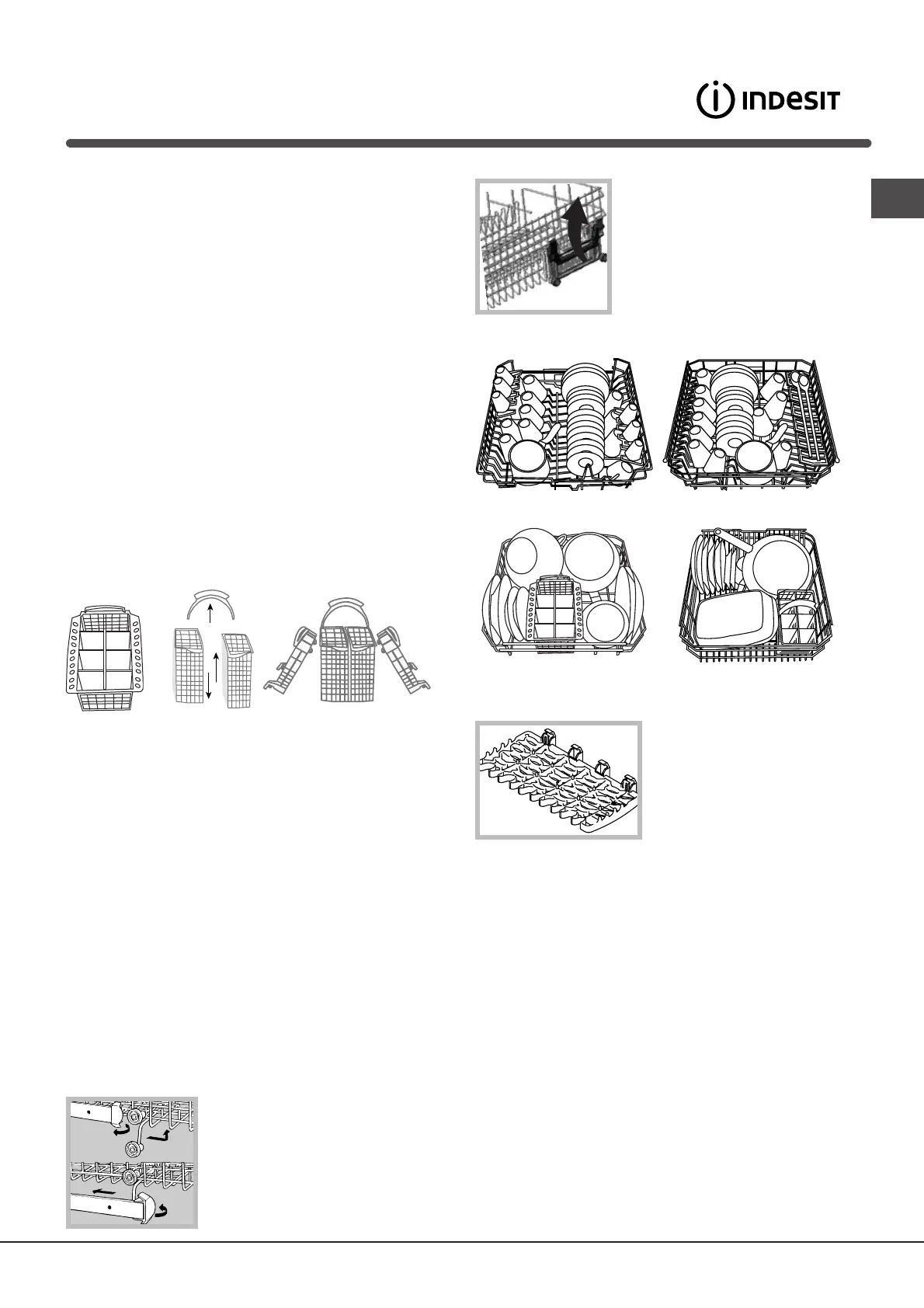 INDESIT