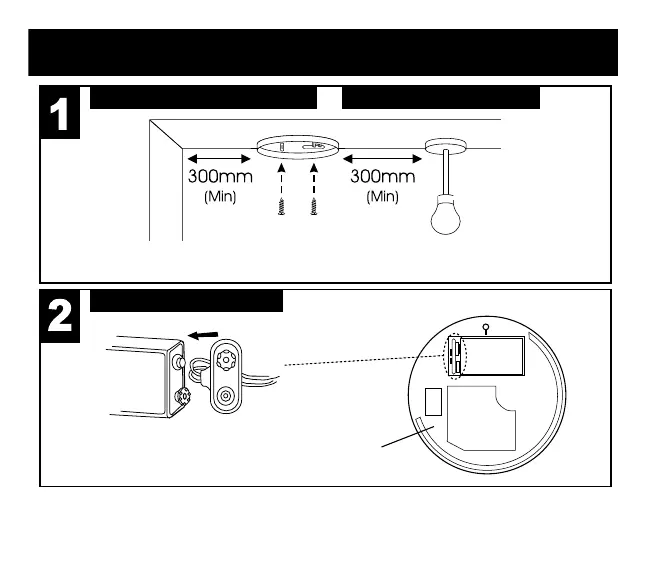 1

300mm
(Min)

300mm
(Min)

2