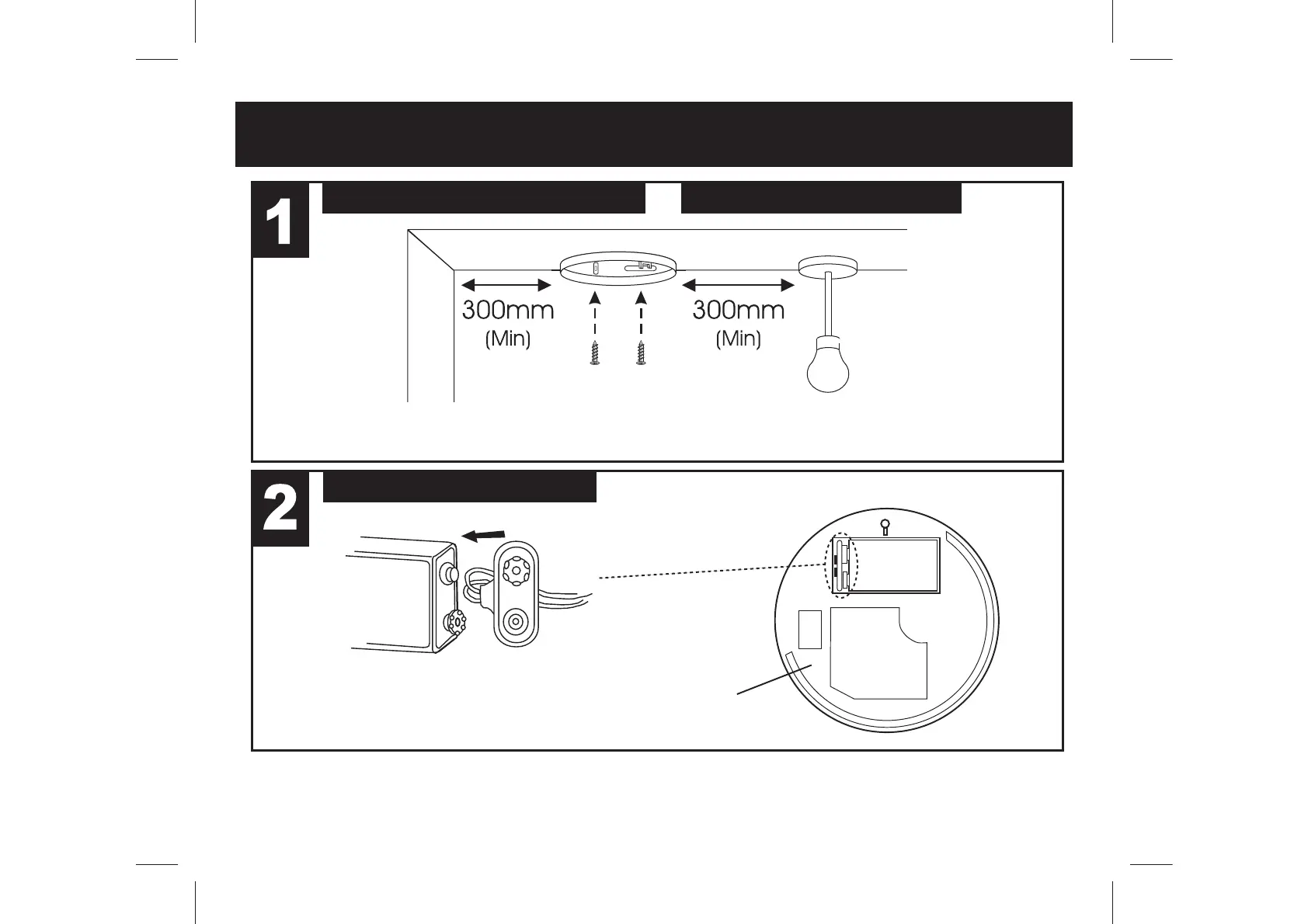 1

300mm
(Min)

300mm
(Min)

2