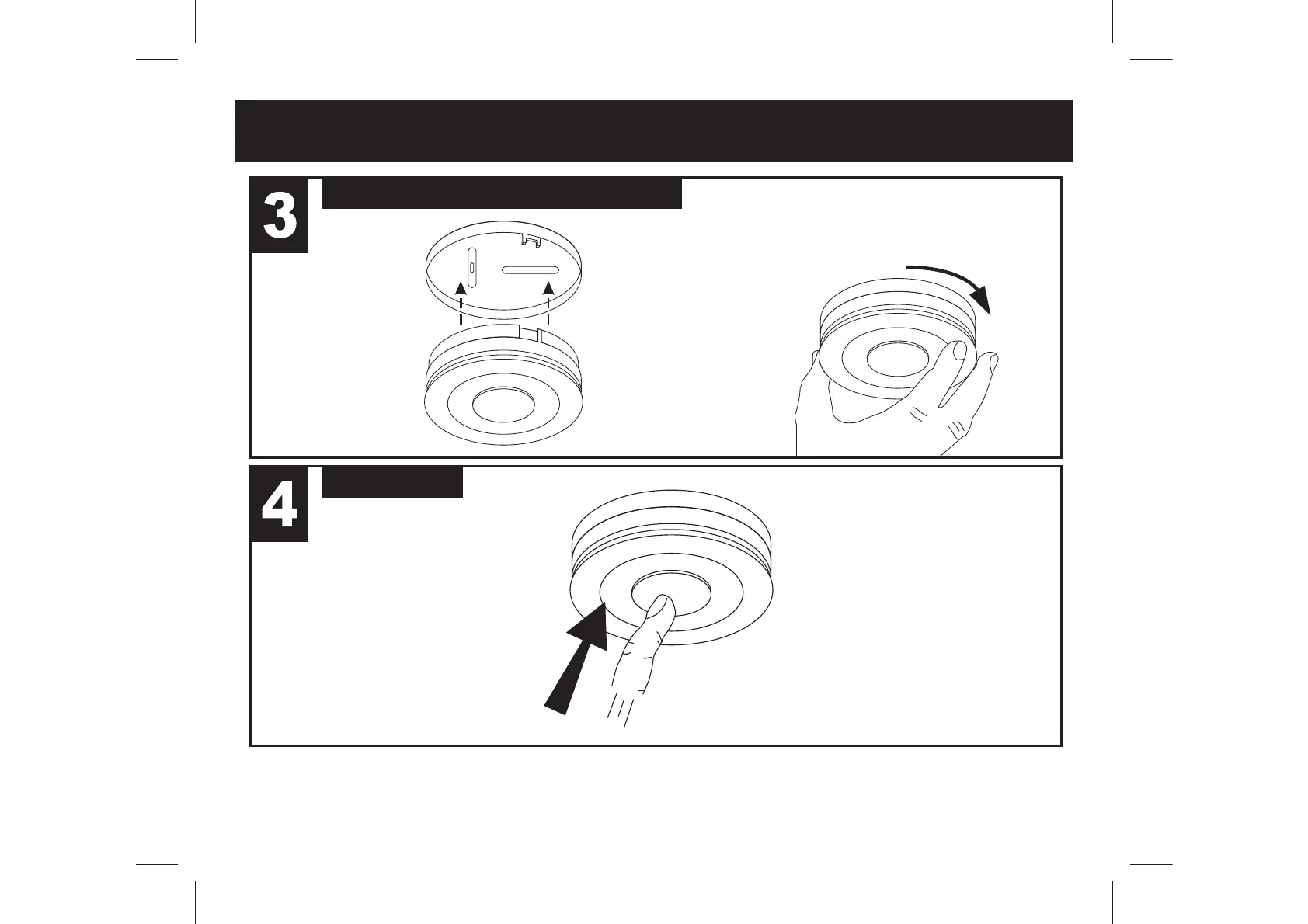 3

4