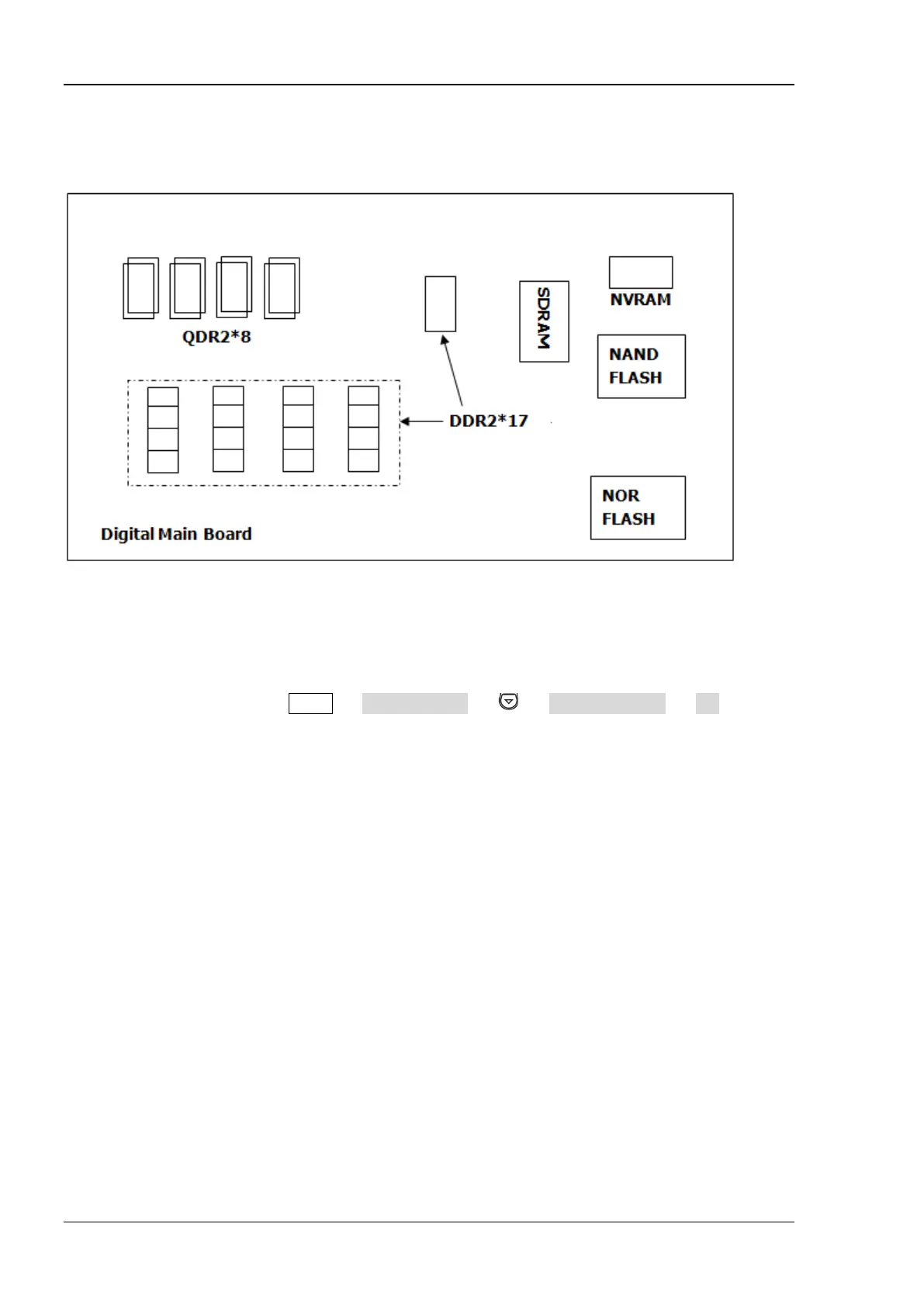 QDR2*8

SDRAM

NVRAM

NAND FLASH

DDR2*17

NOR FLASH

Digital Main Board