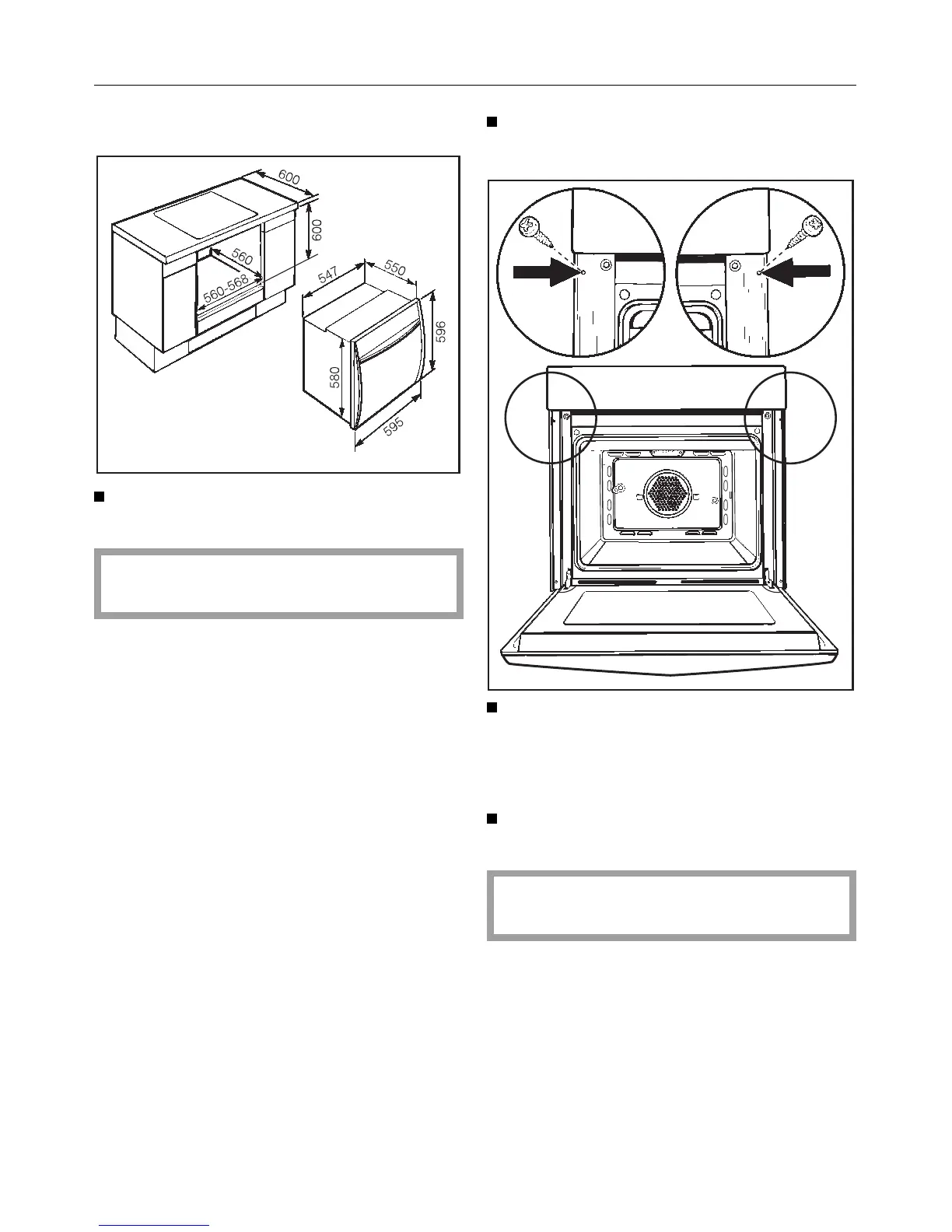 600

600

560

560-568

547

550

596

580

595