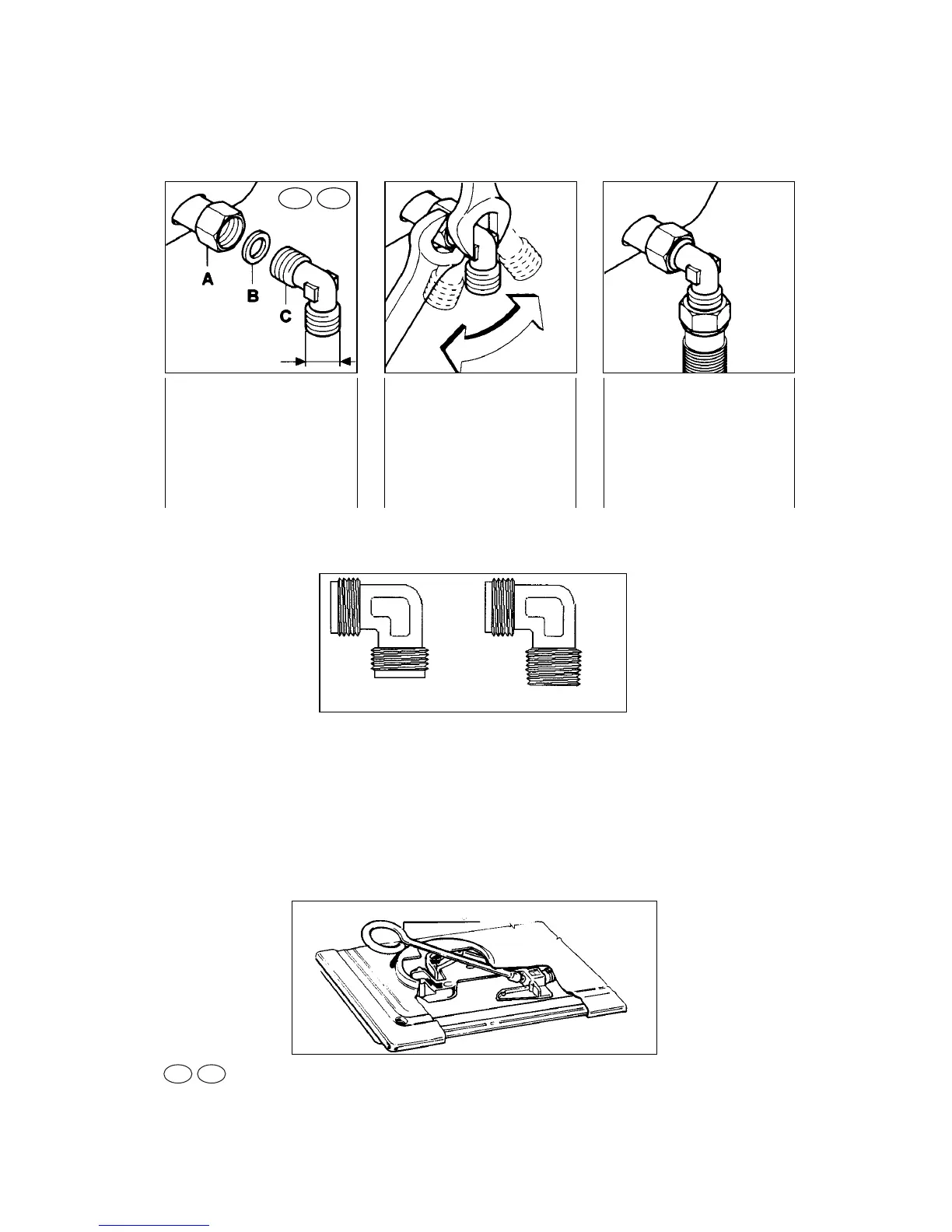 A
B
C