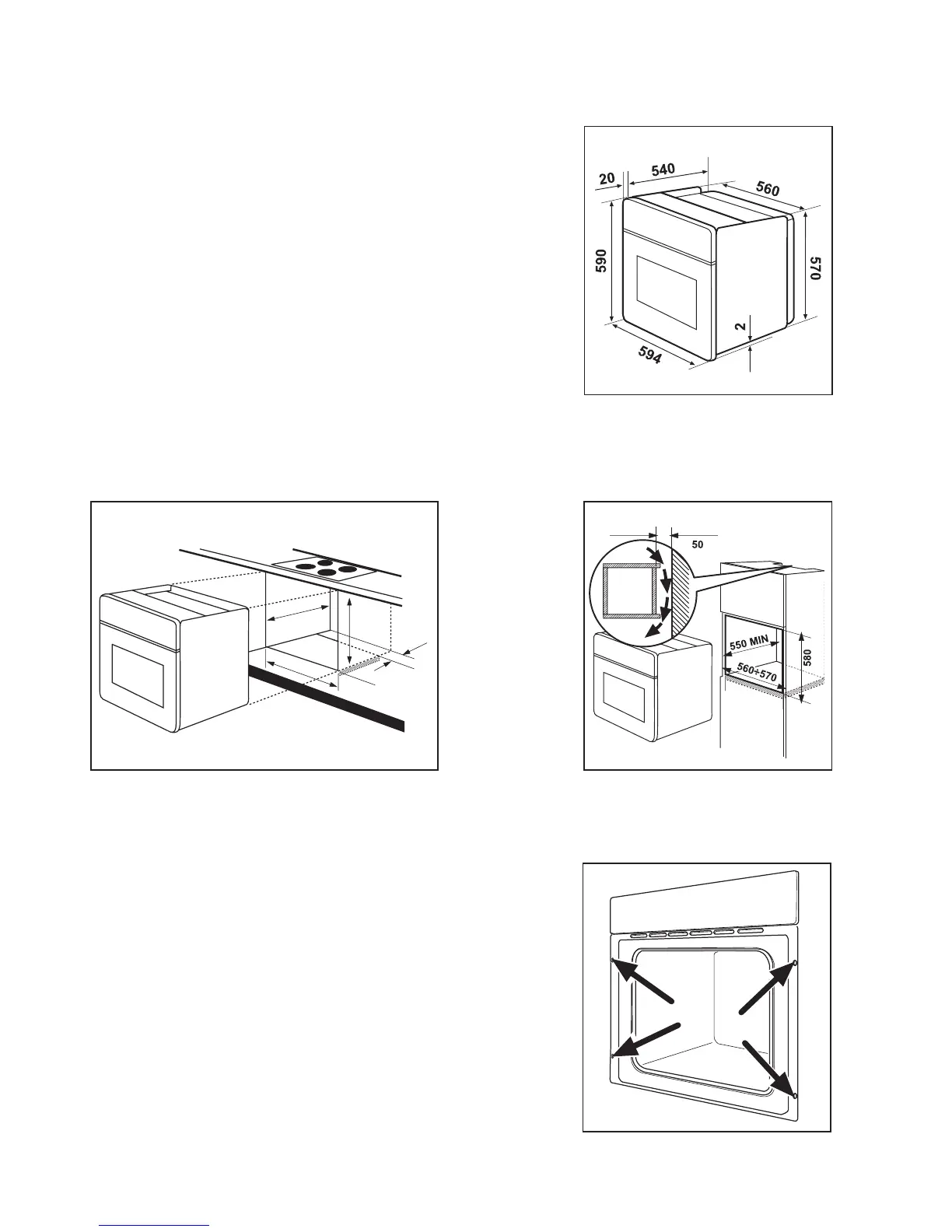 20
540
560
590
570
2
594

50
550 MIN
560÷570
580