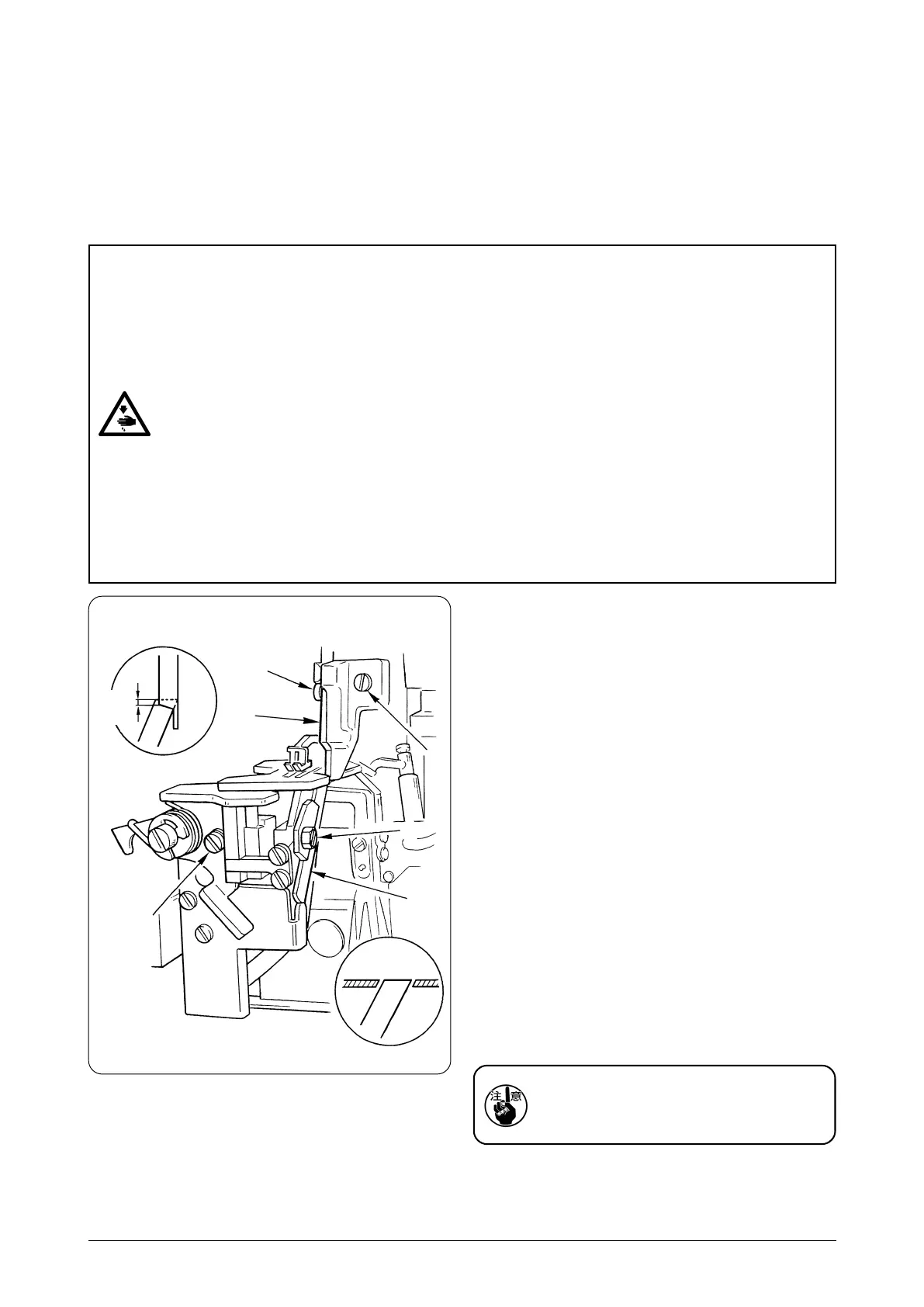 注意