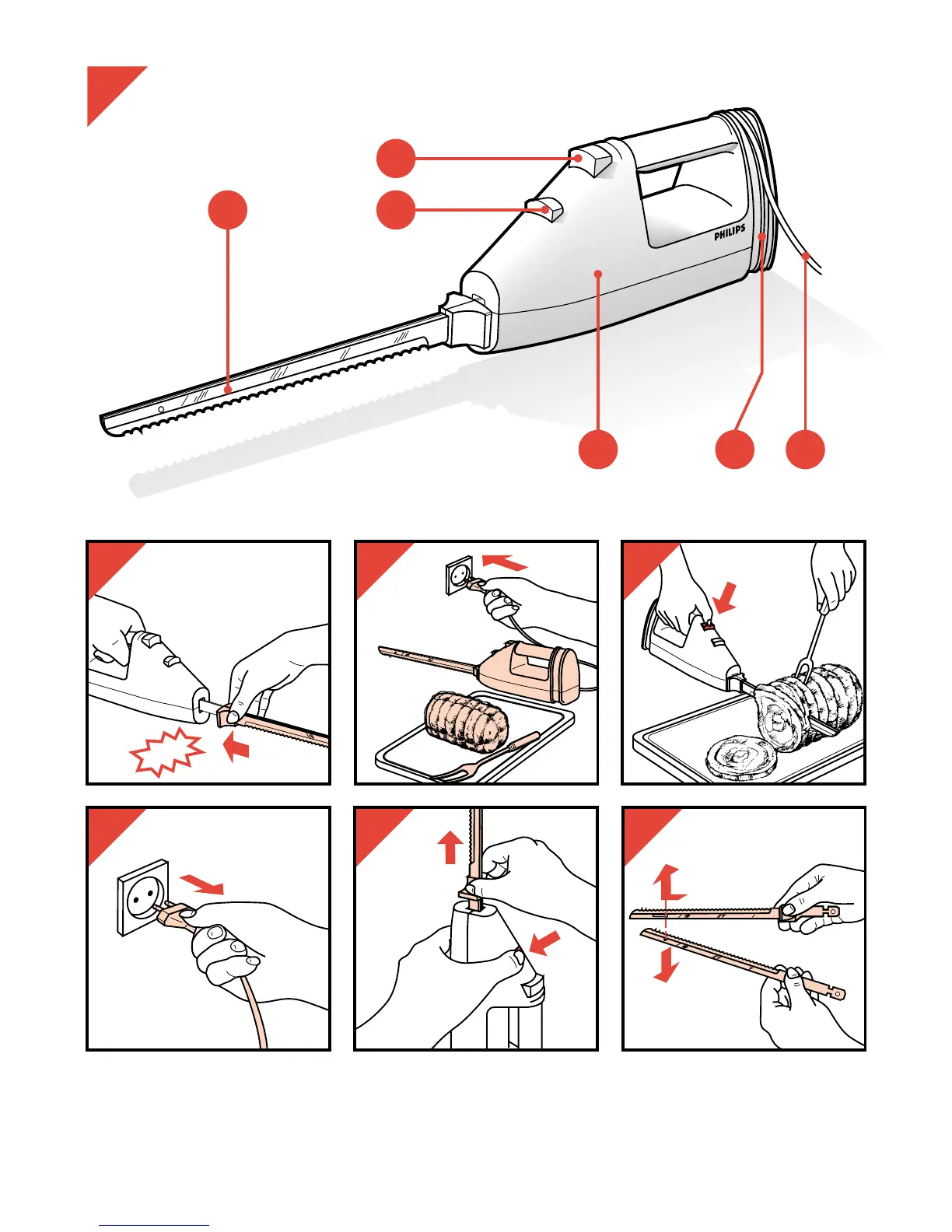 PHILIPS