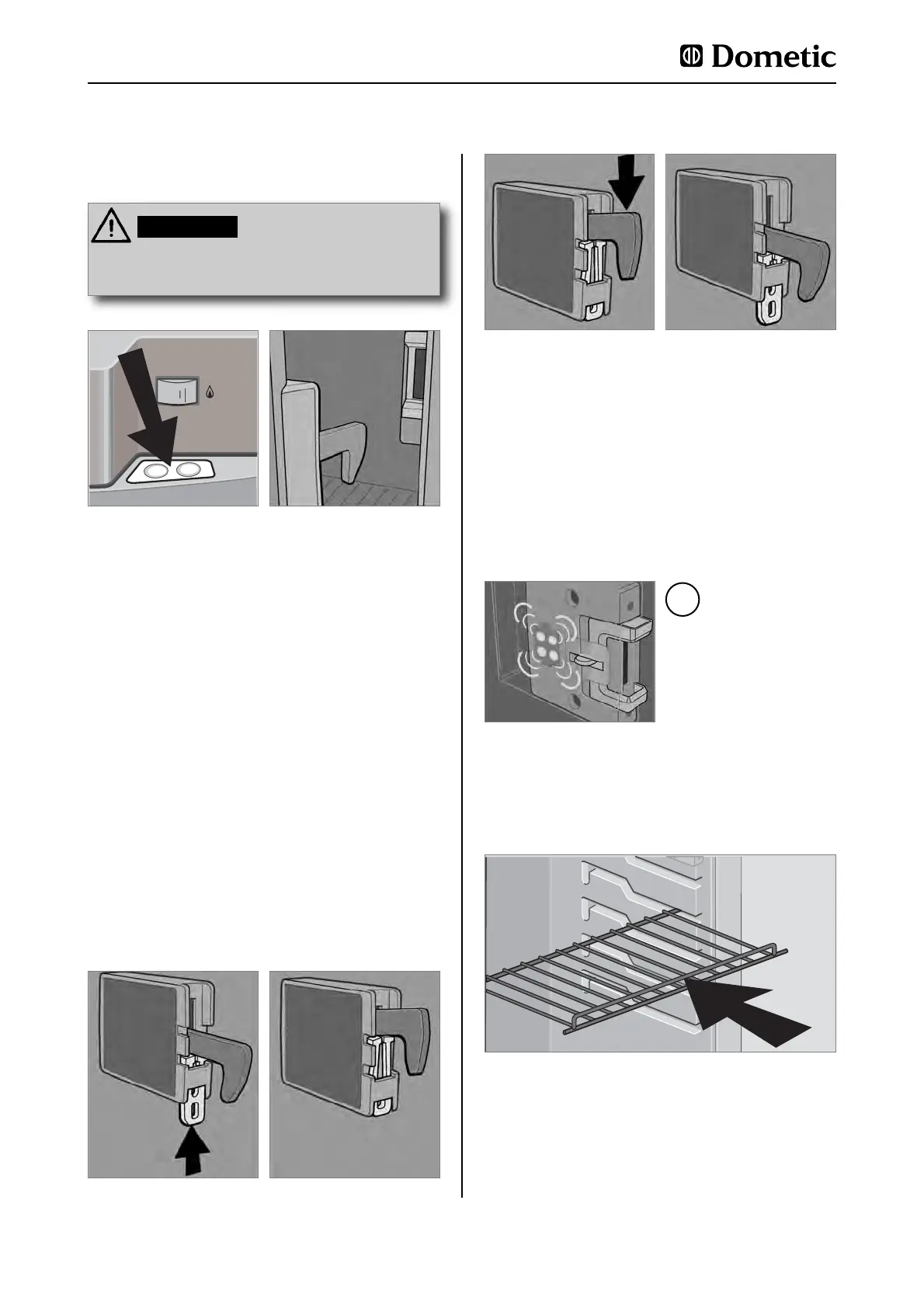 Dometic