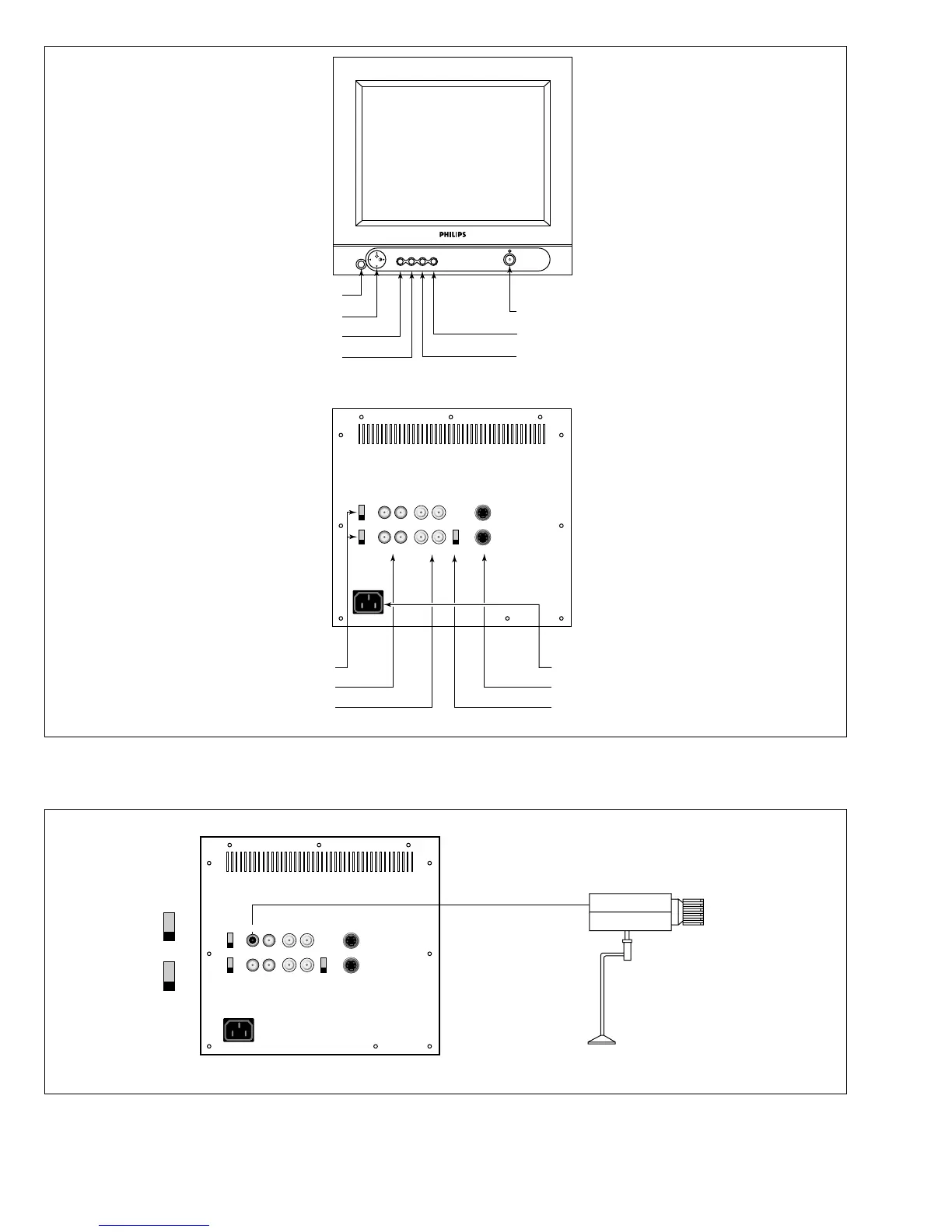 PHILIPS