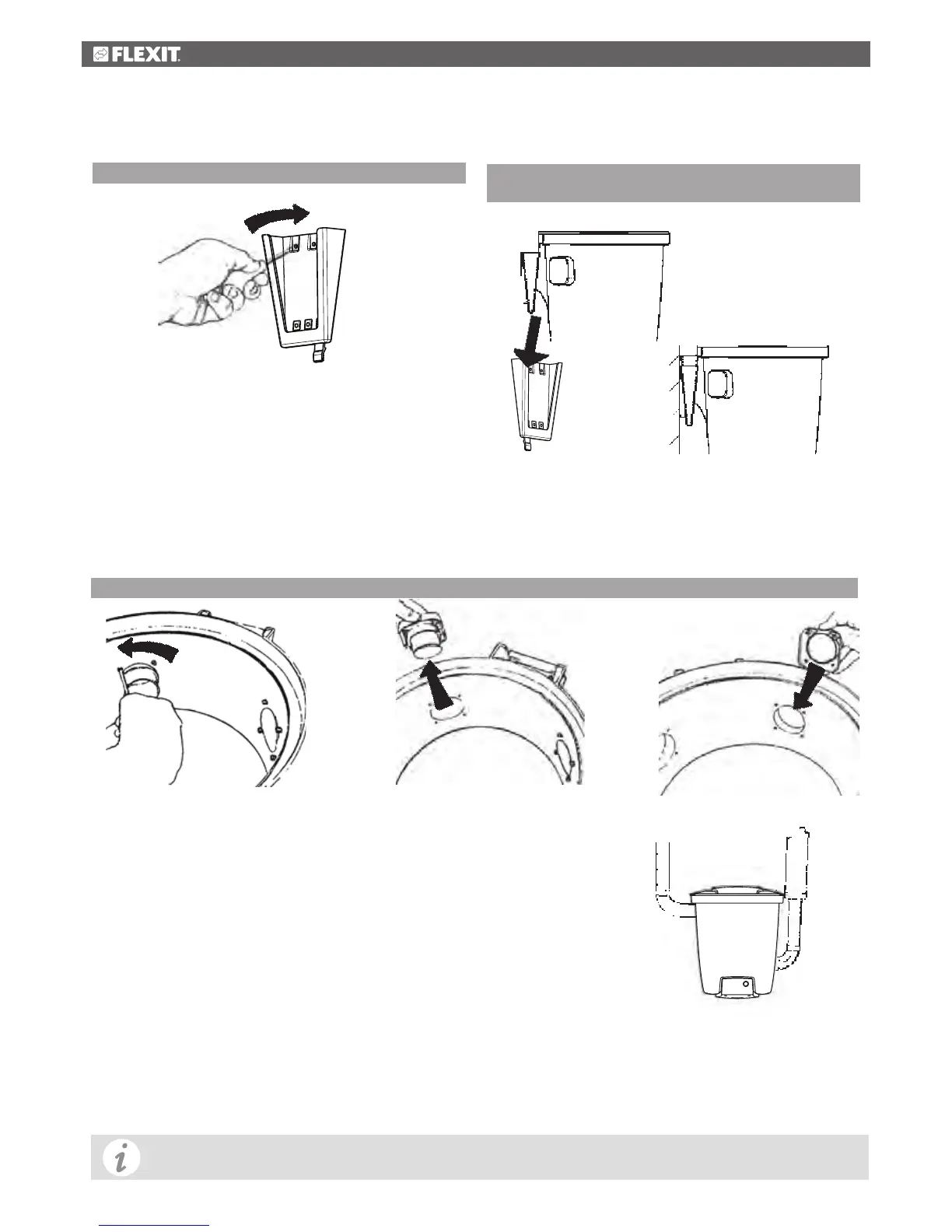 FLEXIT