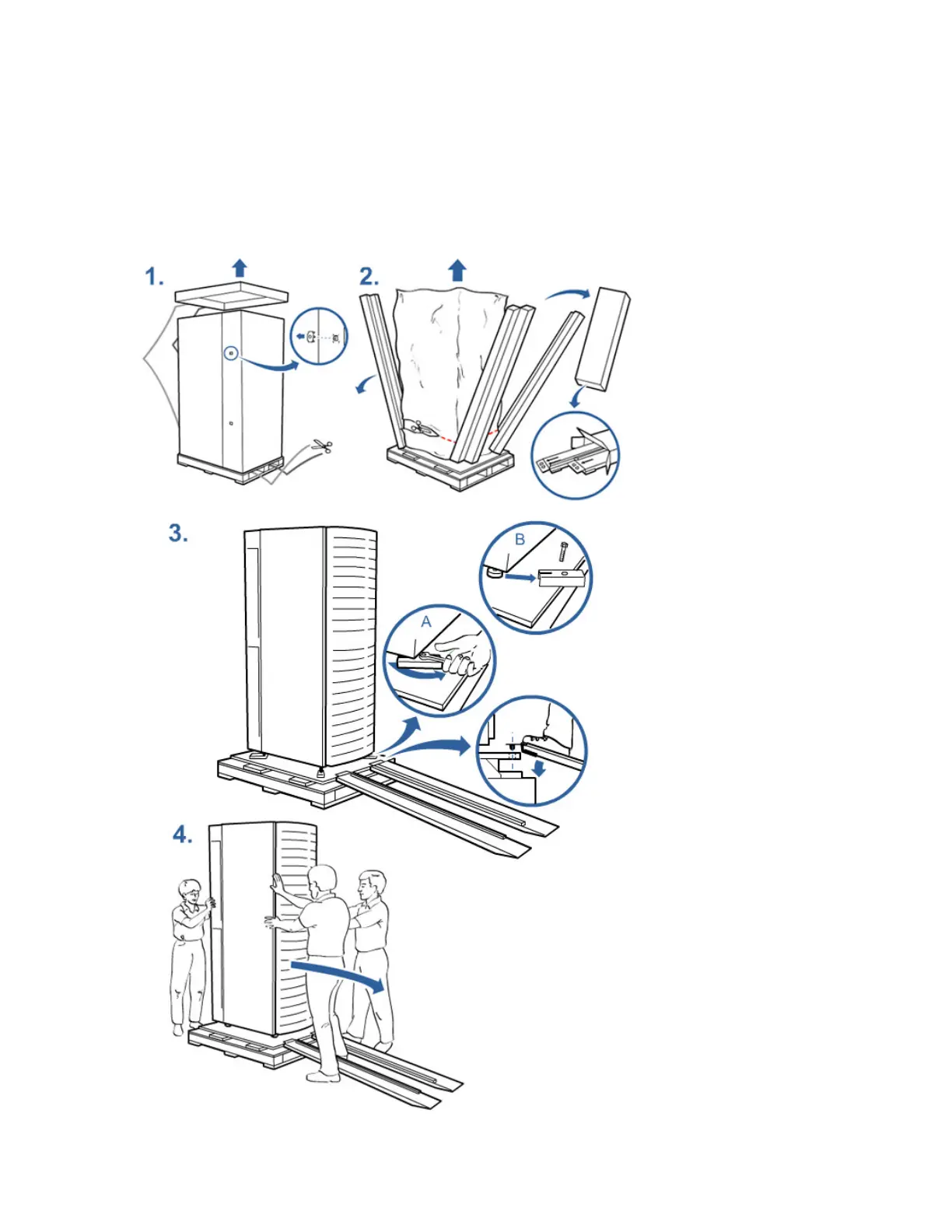 1.

2.

3.

B

A

4.