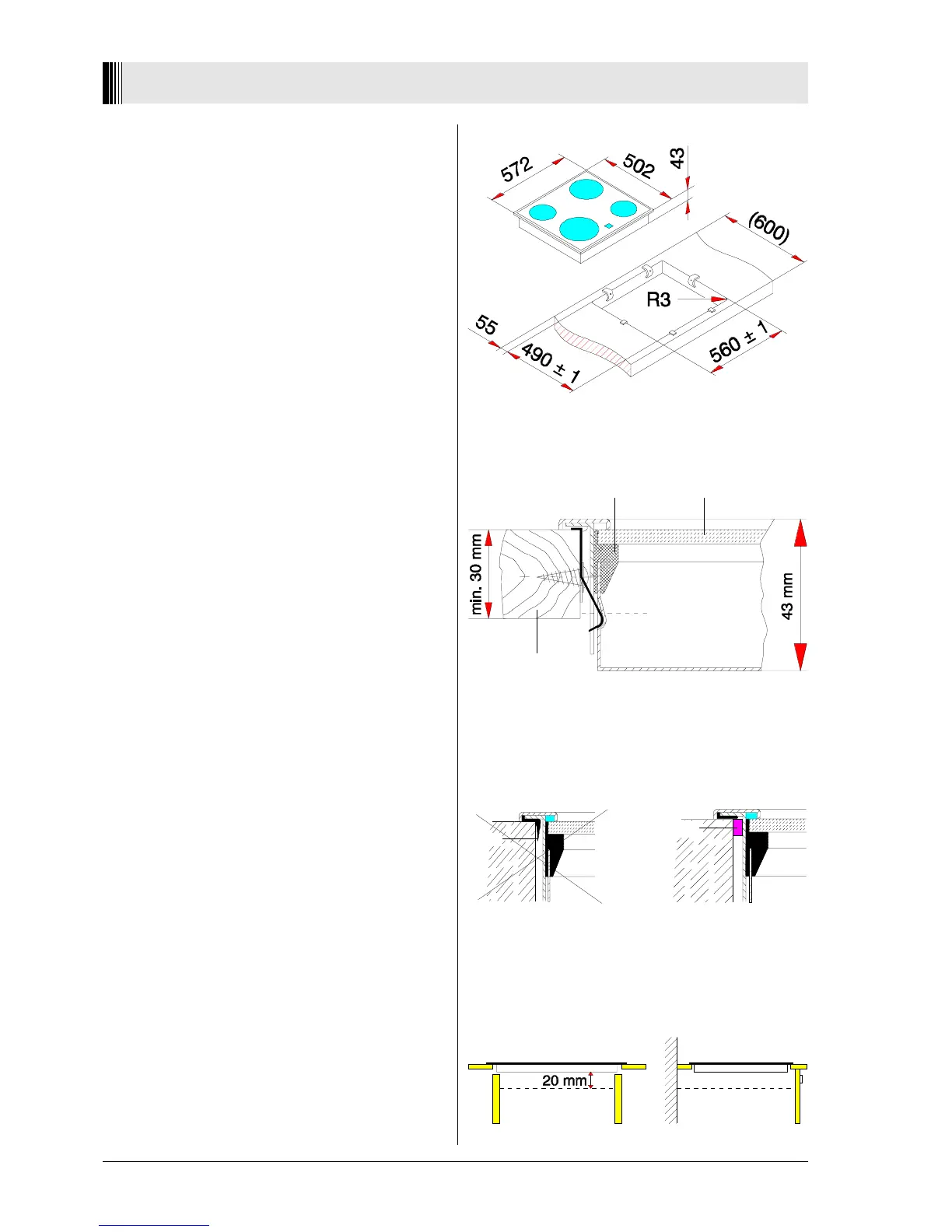 572

502

43

(600)

R3

55

490 ± 1

560 ± 1

min. 30 mm

43 mm

20 mm