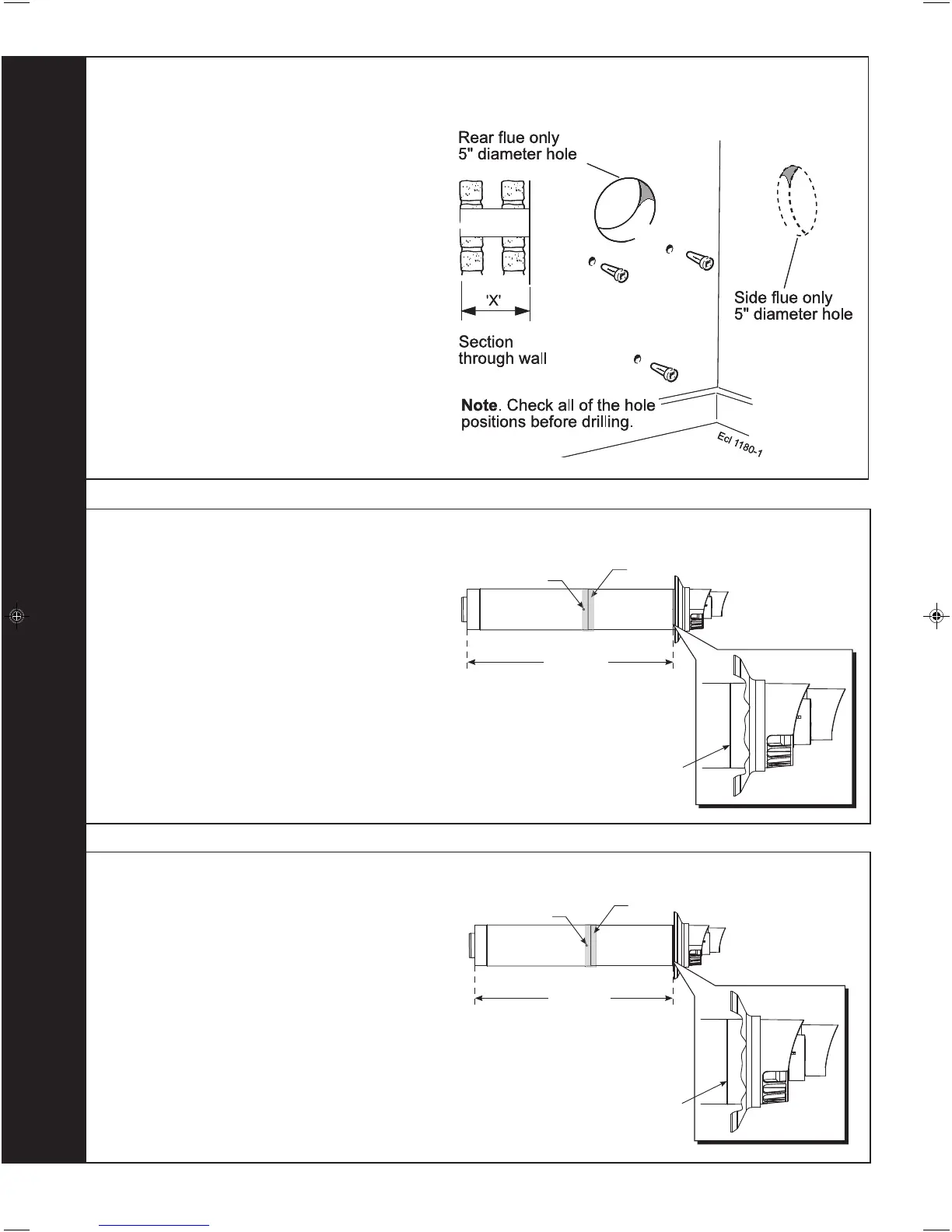 Rear flue only
5" diameter hole

'X'

Section
through wall

Side flue only
5" diameter hole

**Note**. Check all of the hole positions before drilling.

Ecl 1180-1