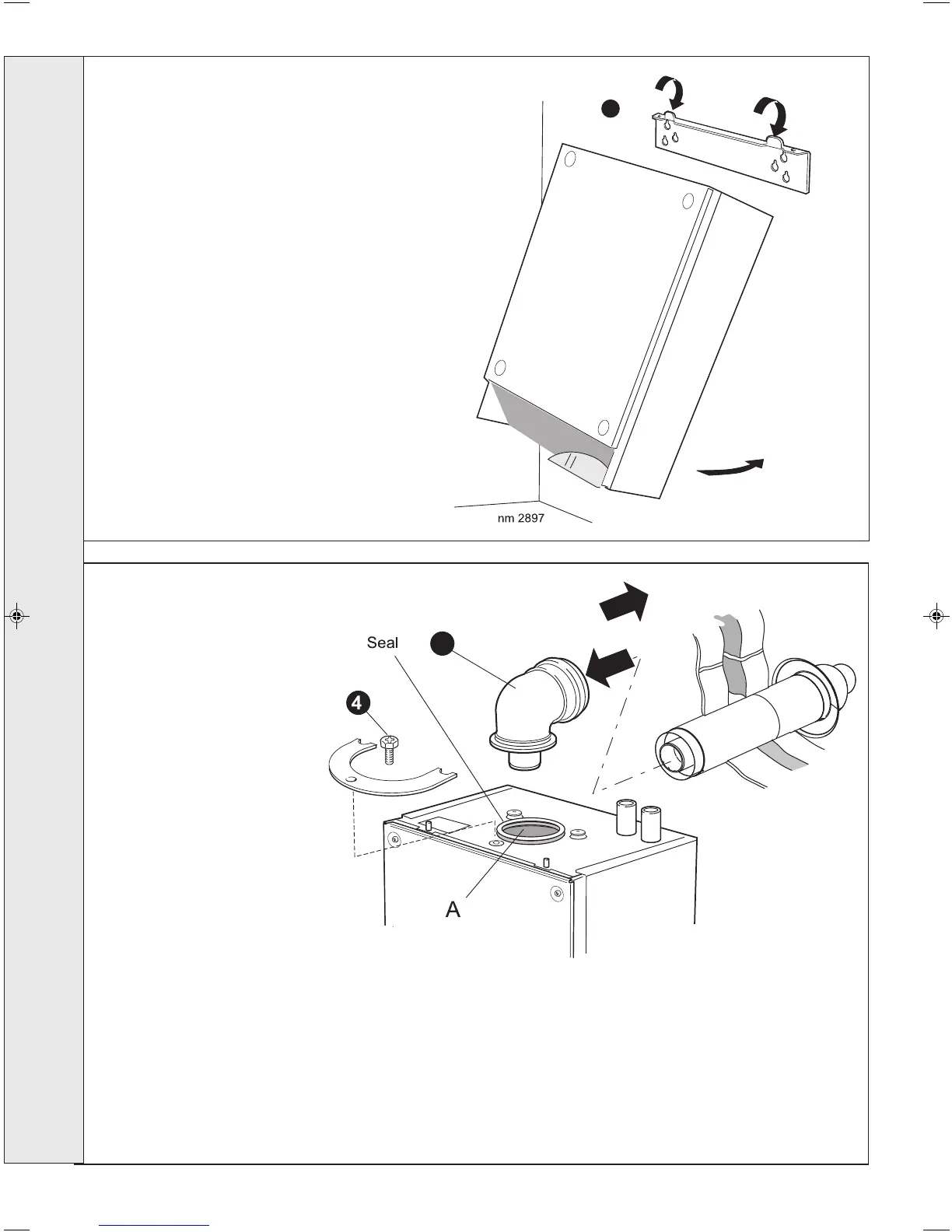 nm 2897

Seal

4

A