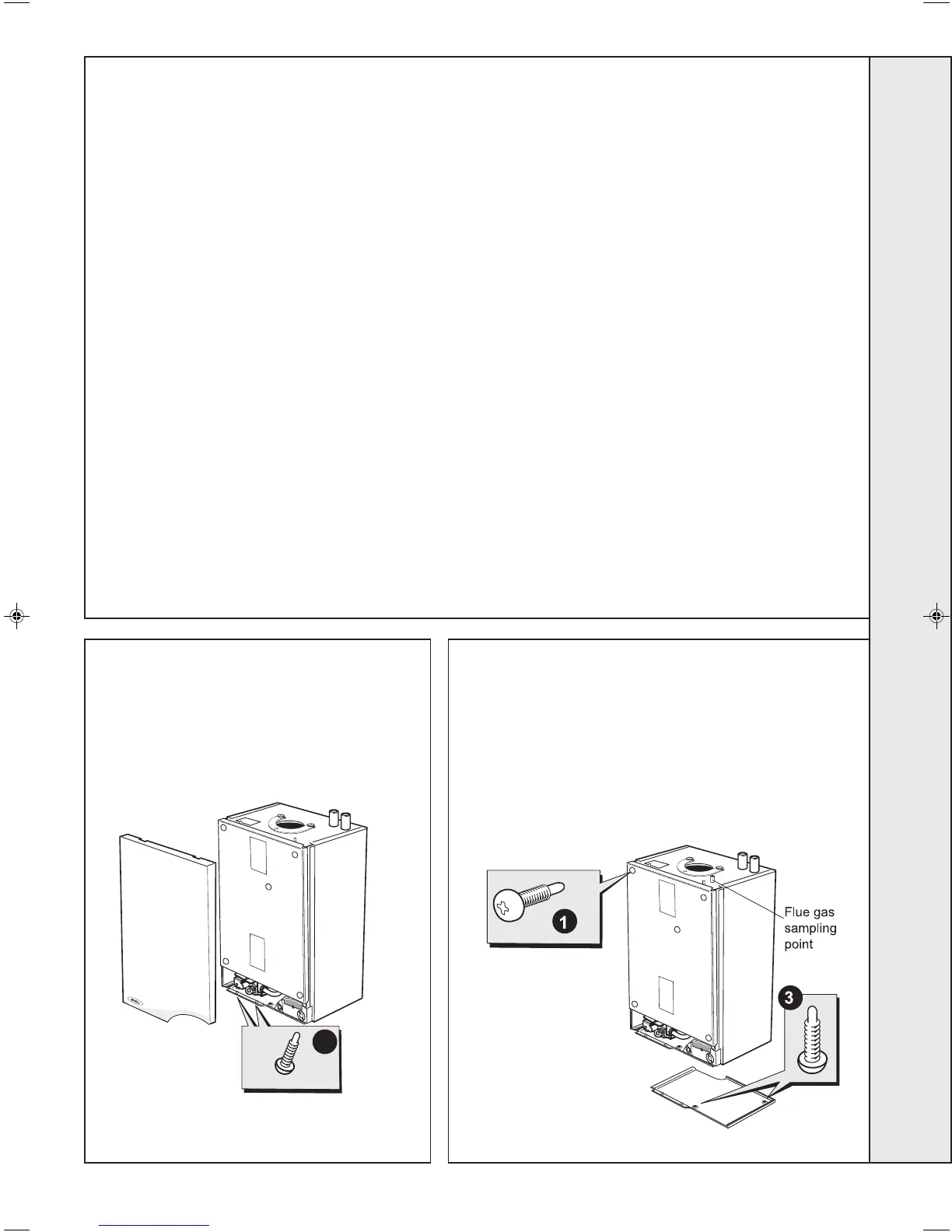 1

Flue gas sampling point

3